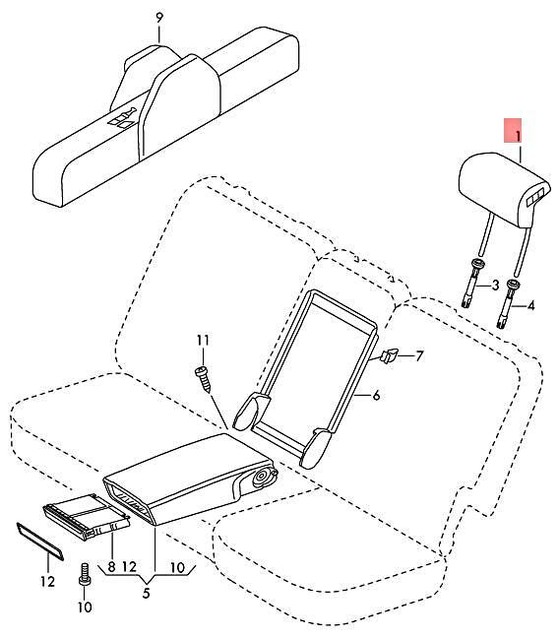 9
1
3
4
11
7
6
12
8 12 10
5
10