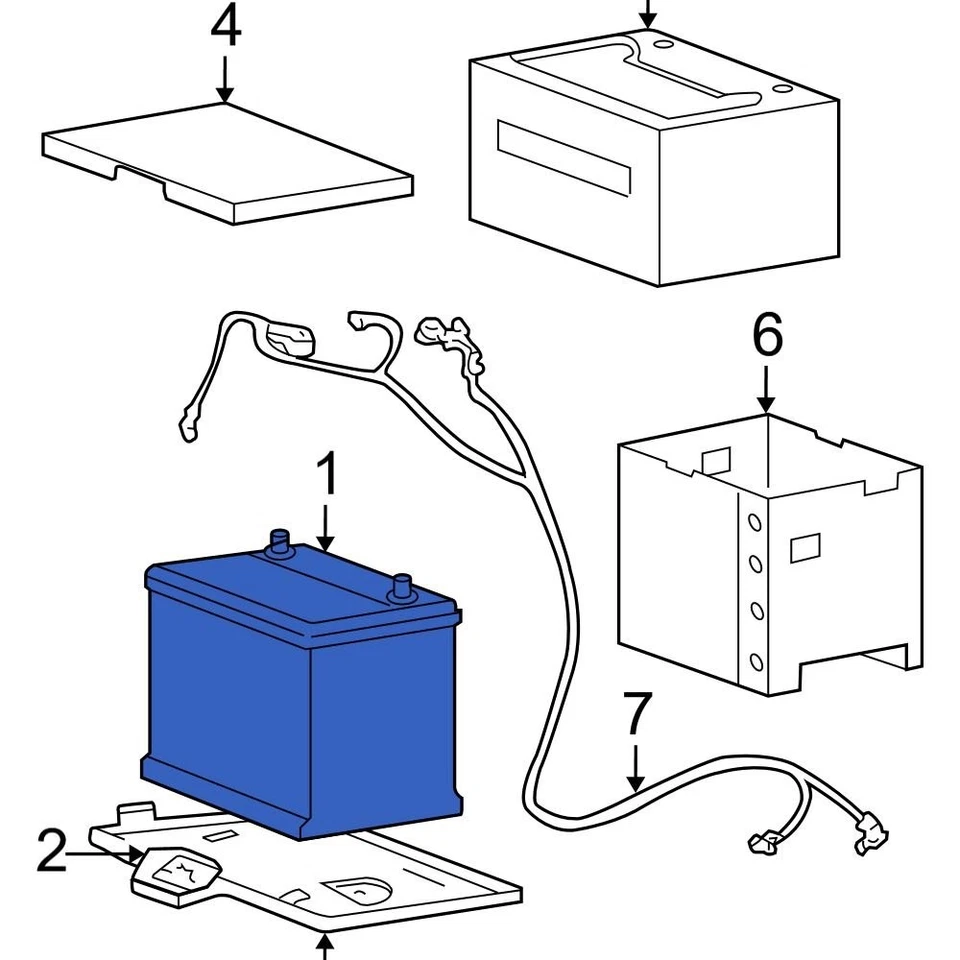 4
6
1
7
2