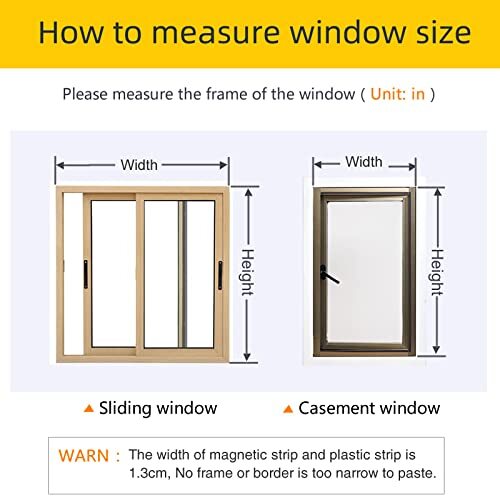 How to measure window size

Please measure the frame of the window ( Unit: in )

Width

Height

Width

Height

▲ Sliding window

▲ Casement window

WARN : The width of magnetic strip and plastic strip is 1.3cm, No frame or border is too narrow to paste.