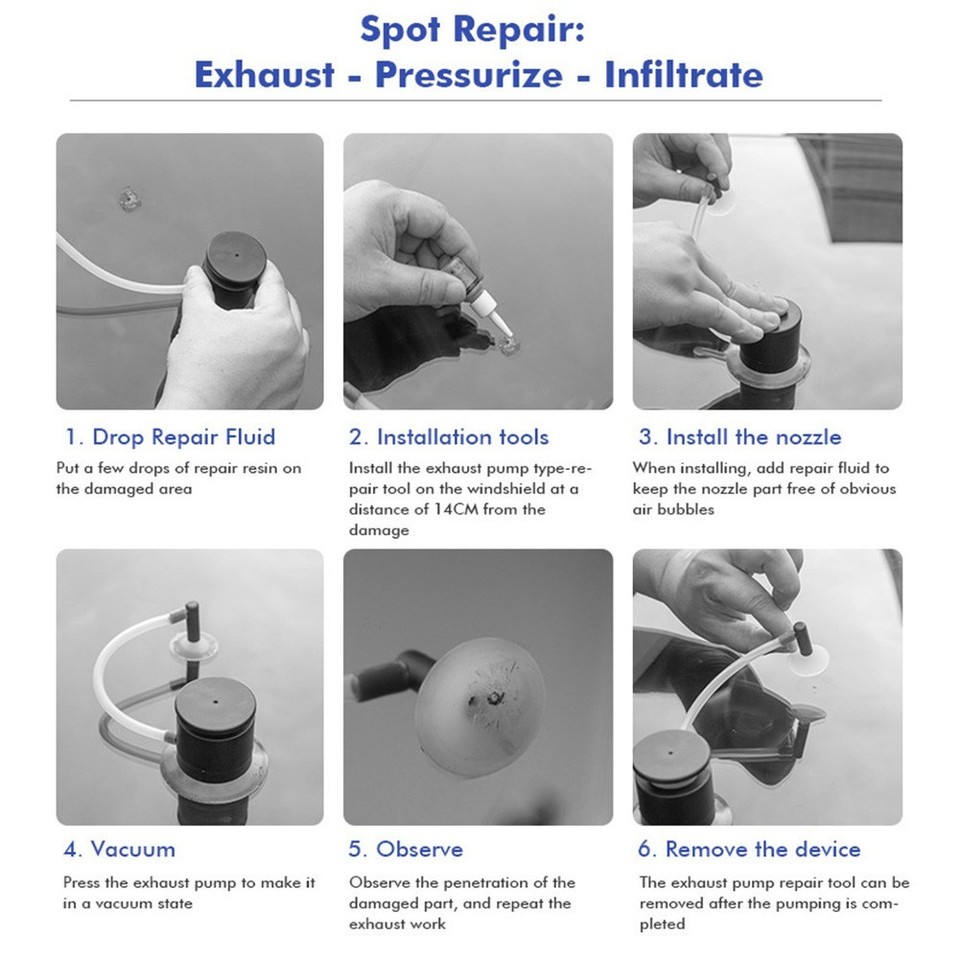 Spot Repair:
Exhaust - Pressurize - Infiltrate

1. Drop Repair Fluid
Put a few drops of repair resin on the damaged area

2. Installation tools
Install the exhaust pump type-repair tool on the windshield at a distance of 14CM from the damage

3. Install the nozzle
When installing, add repair fluid to keep the nozzle part free of obvious air bubbles

4. Vacuum
Press the exhaust pump to make it in a vacuum state

5. Observe
Observe the penetration of the damaged part, and repeat the exhaust work

6. Remove the device
The exhaust pump repair tool can be removed after the pumping is completed