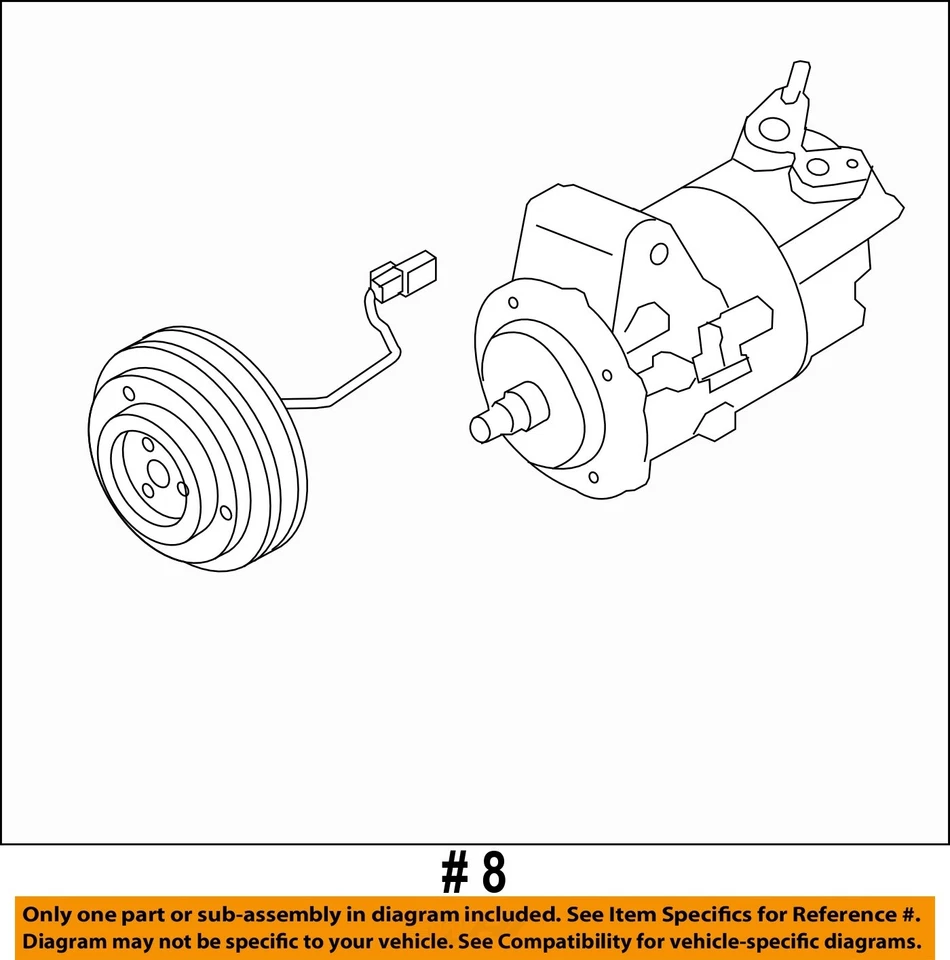 # 8

Only one part or sub-assembly in diagram included. See Item Specifics for Reference #. Diagram may not be specific to your vehicle. See Compatibility for vehicle-specific diagrams.