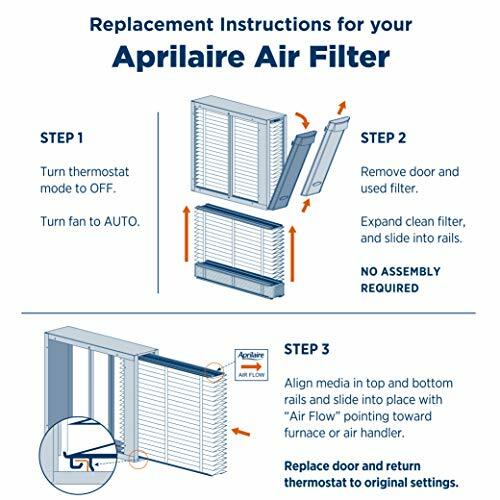 Replacement Instructions for your
Aprilaire Air Filter

STEP 1

Turn thermostat mode to OFF.

Turn fan to AUTO.

STEP 2

Remove door and used filter.

Expand clean filter, and slide into rails.

NO ASSEMBLY REQUIRED

Aprilaire
AIR FLOW

STEP 3

Align media in top and bottom rails and slide into place with "Air Flow" pointing toward furnace or air handler.

Replace door and return thermostat to original settings.