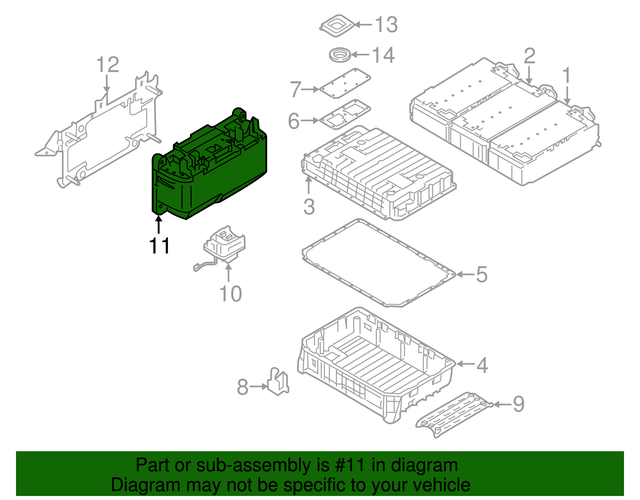 13
14
12
2
1
7
6
3
11
10
5
4
8
9

Part or sub-assembly is #11 in diagram
Diagram may not be specific to your vehicle