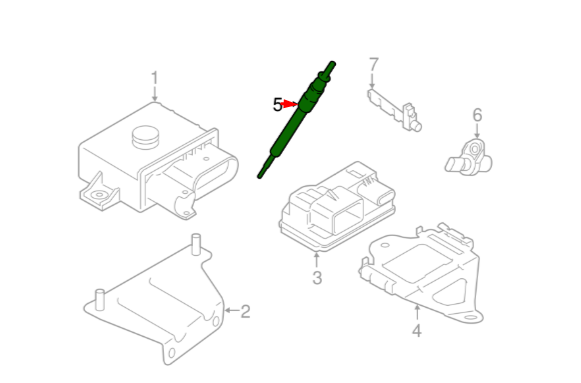 1
5
7
6
3
2
4