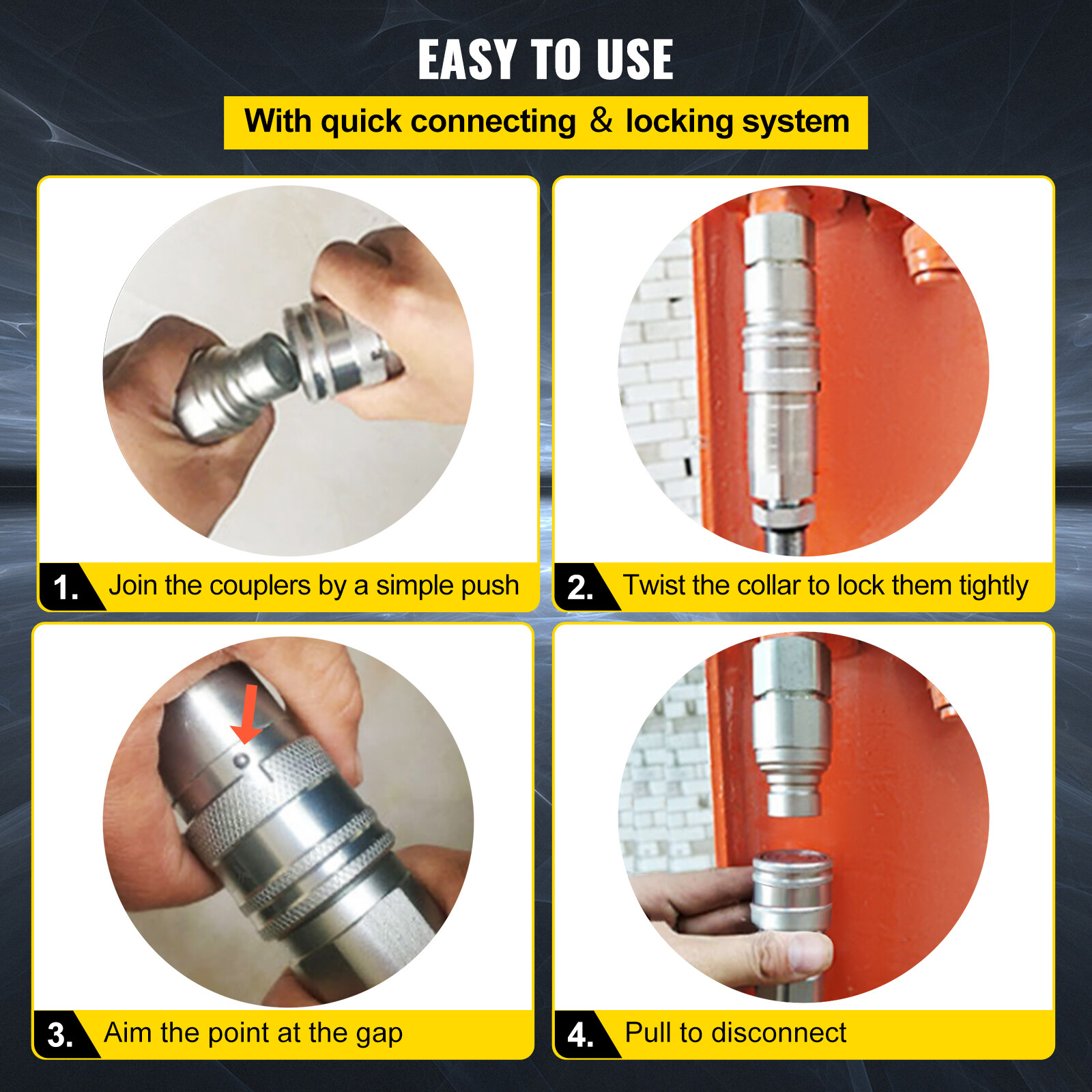 EASY TO USE

With quick connecting & locking system

1. Join the couplers by a simple push

2. Twist the collar to lock them tightly

3. Aim the point at the gap

4. Pull to disconnect