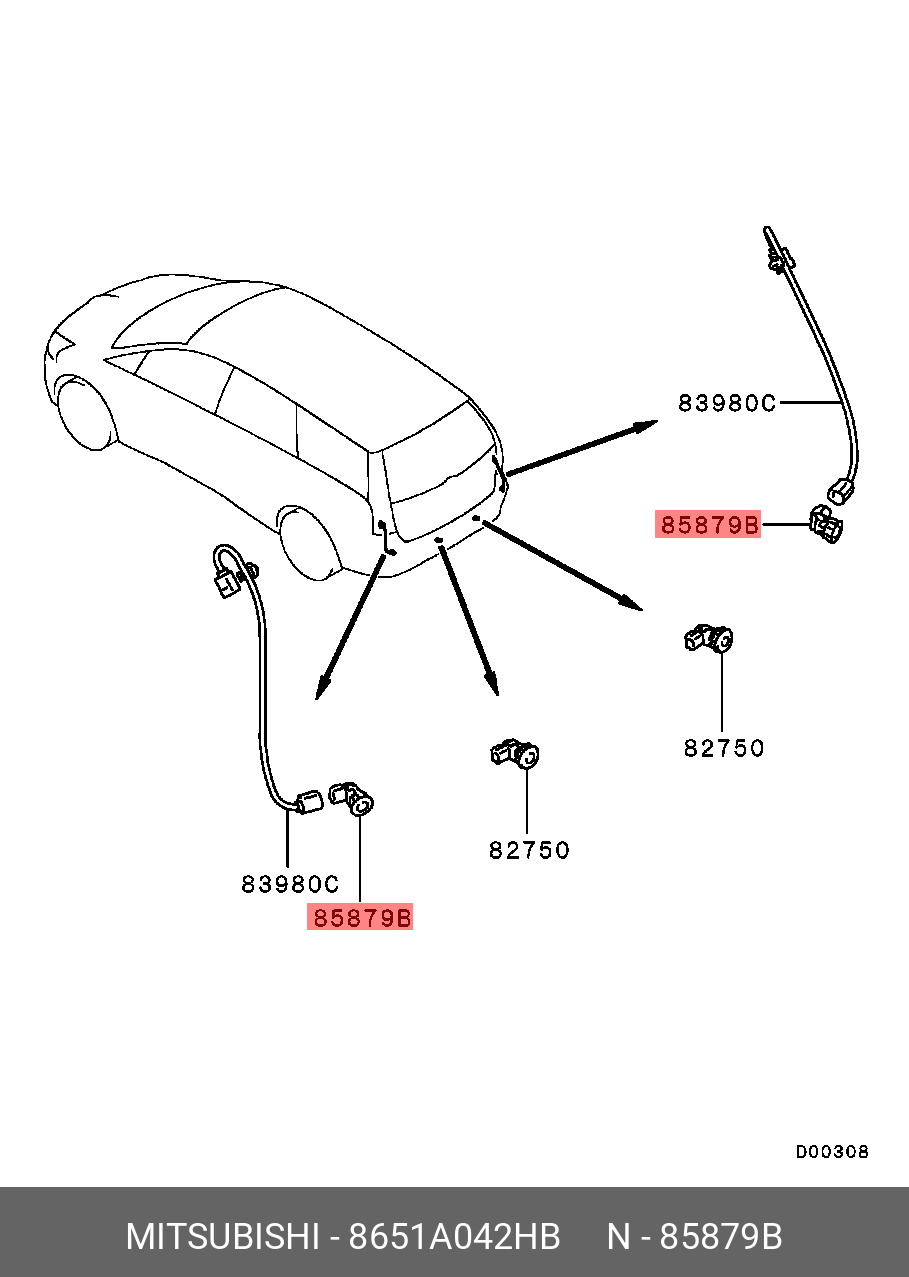 83980C
85879B
82750
82750
83980C
85879B
D00308
MITSUBISHI - 8651A042HB N - 85879B