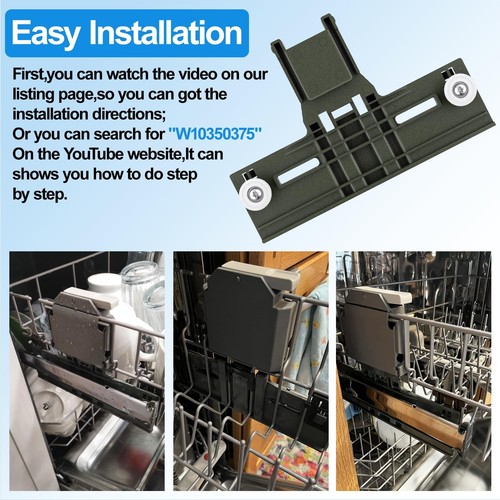 Easy Installation

First,you can watch the video on our listing page,so you can got the installation directions;
Or you can search for "W10350375" On the YouTube website,It can shows you how to do step by step.