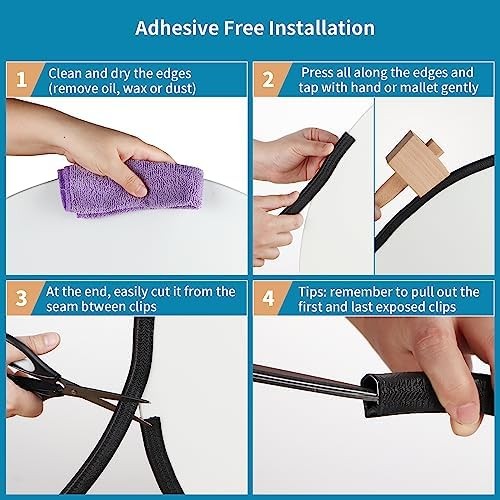 Adhesive Free Installation

1 Clean and dry the edges (remove oil, wax or dust)

2 Press all along the edges and tap with hand or mallet gently

3 At the end, easily cut it from the seam btween clips

4 Tips: remember to pull out the first and last exposed clips