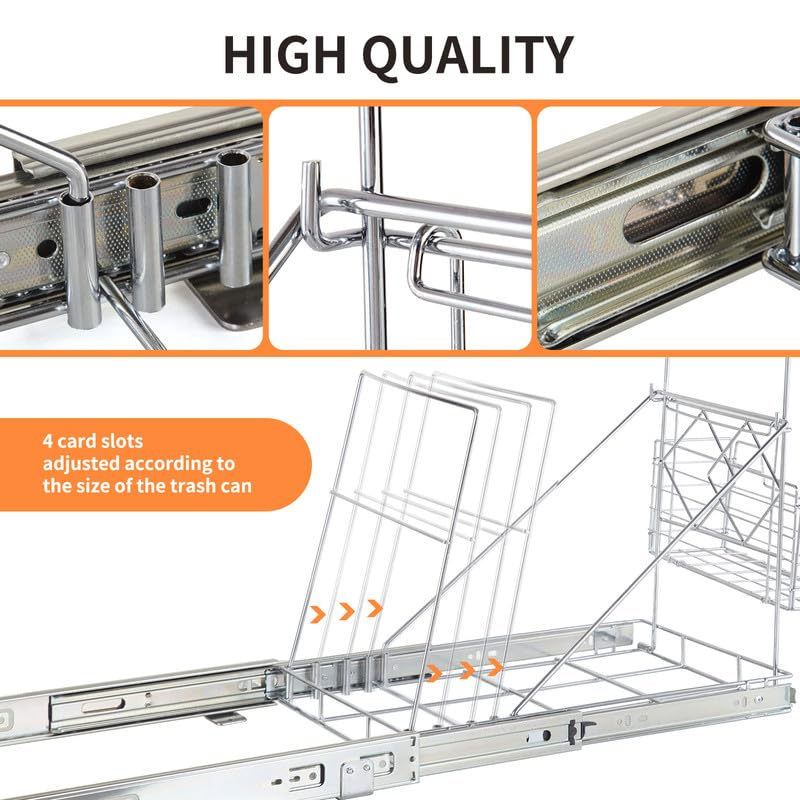 HIGH QUALITY

4 card slots adjusted according to the size of the trash can