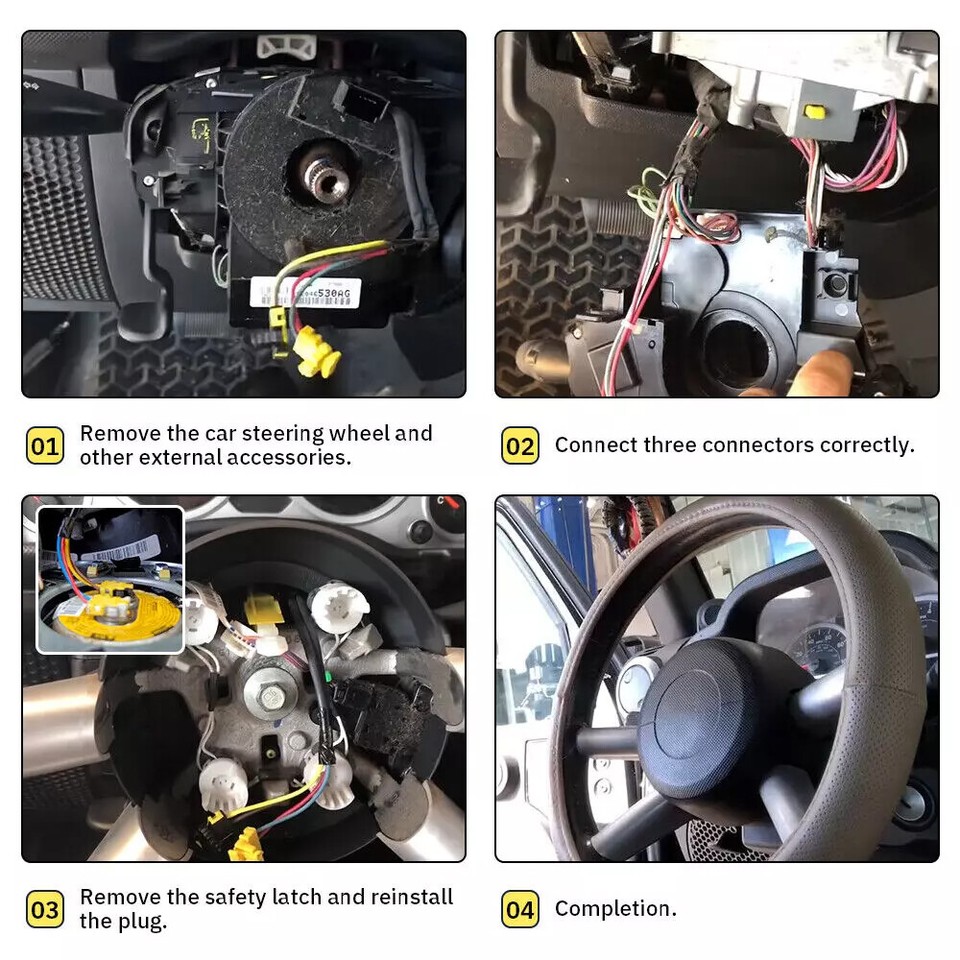 530AG

01 Remove the car steering wheel and other external accessories.

02 Connect three connectors correctly.

03 Remove the safety latch and reinstall the plug.

04 Completion.