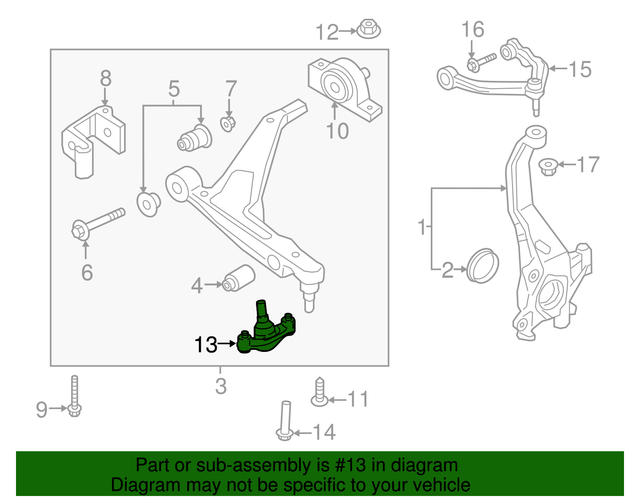 12
16
15
8
5
7
10
17
1
2
6
4
13
3
9
11
14

Part or sub-assembly is #13 in diagram
Diagram may not be specific to your vehicle