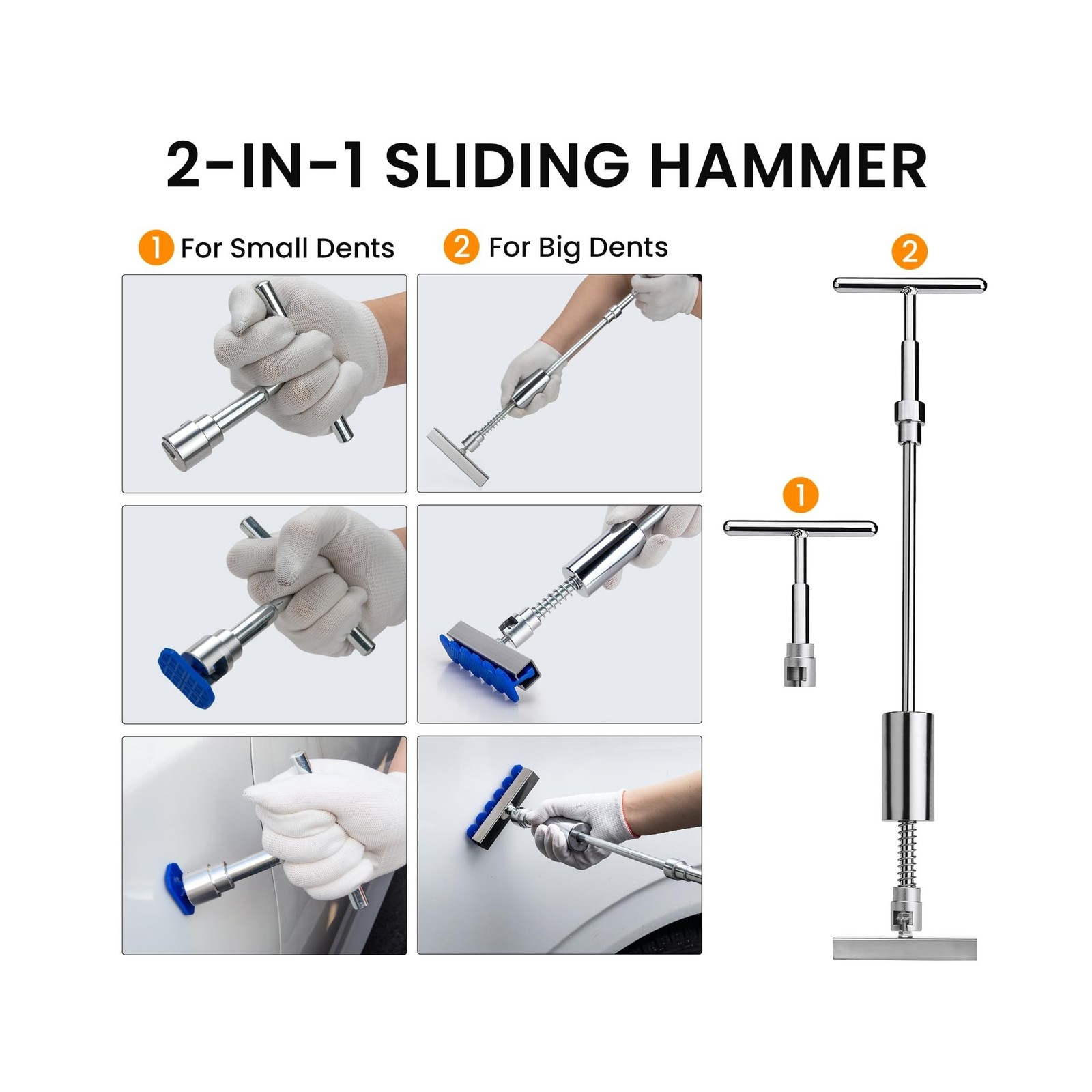 2-IN-1 SLIDING HAMMER

1 For Small Dents

2 For Big Dents

2

1