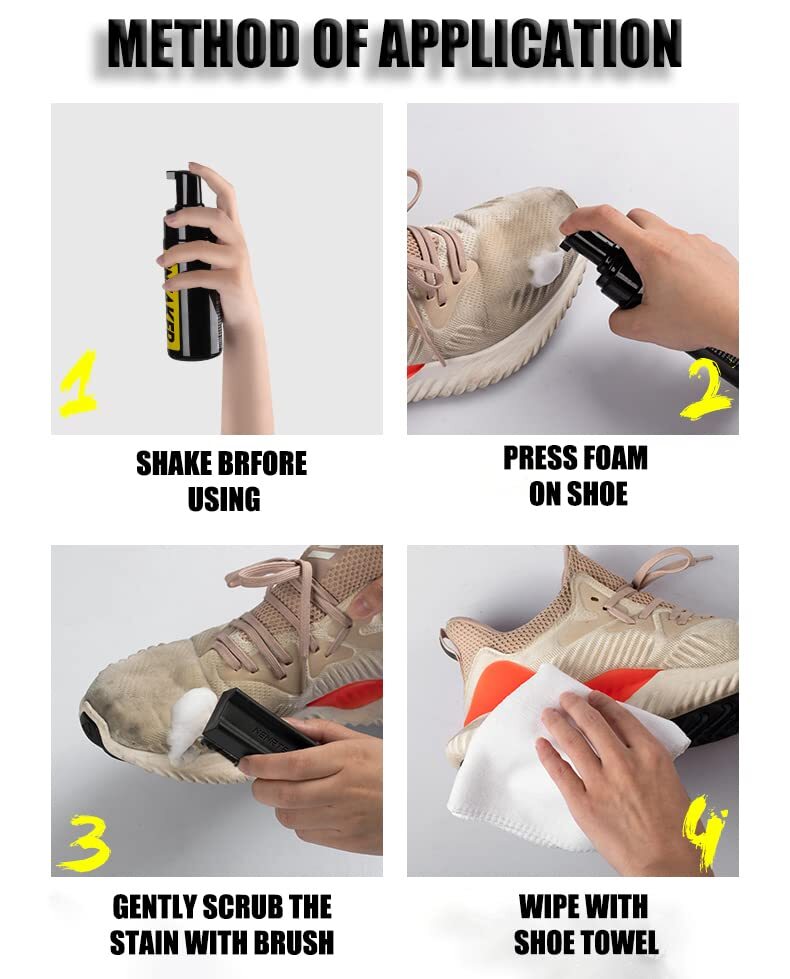 METHOD OF APPLICATION

1

SHAKE BRFORE USING

2

PRESS FOAM ON SHOE

3

GENTLY SCRUB THE STAIN WITH BRUSH

4

WIPE WITH SHOE TOWEL