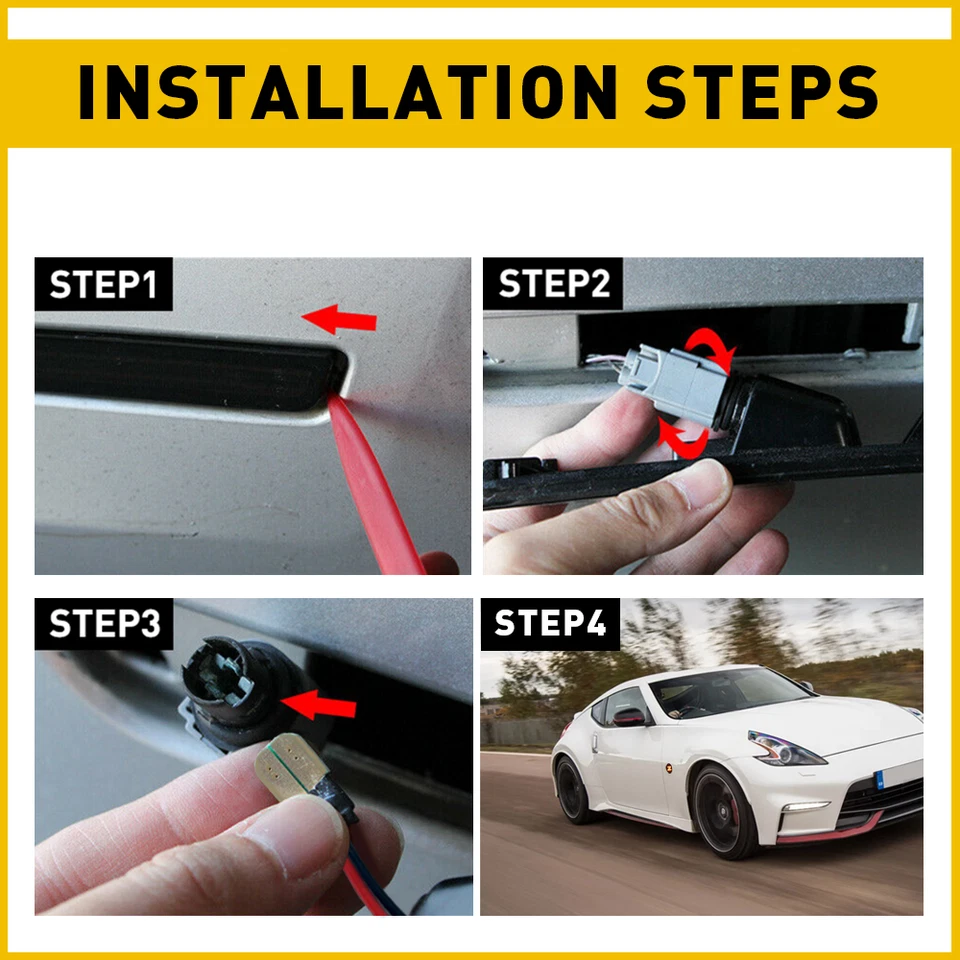 INSTALLATION STEPS

STEP1

STEP2

STEP3

STEP4