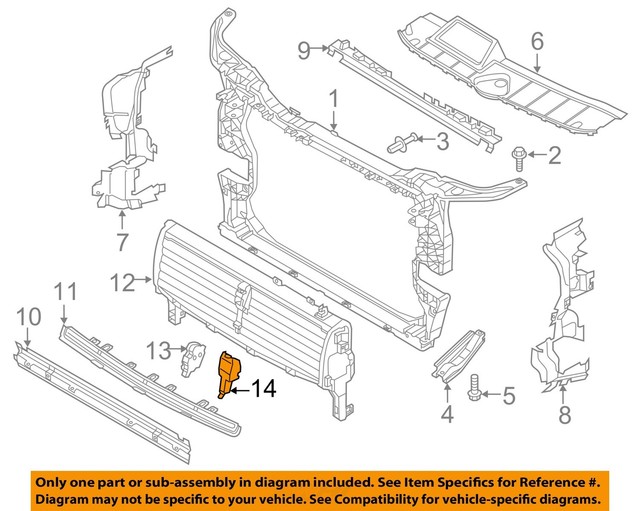 9
6
1
3
2
7
12
11
10
13
14
4
5
8

Only one part or sub-assembly in diagram included. See Item Specifics for Reference #.
Diagram may not be specific to your vehicle. See Compatibility for vehicle-specific diagrams.