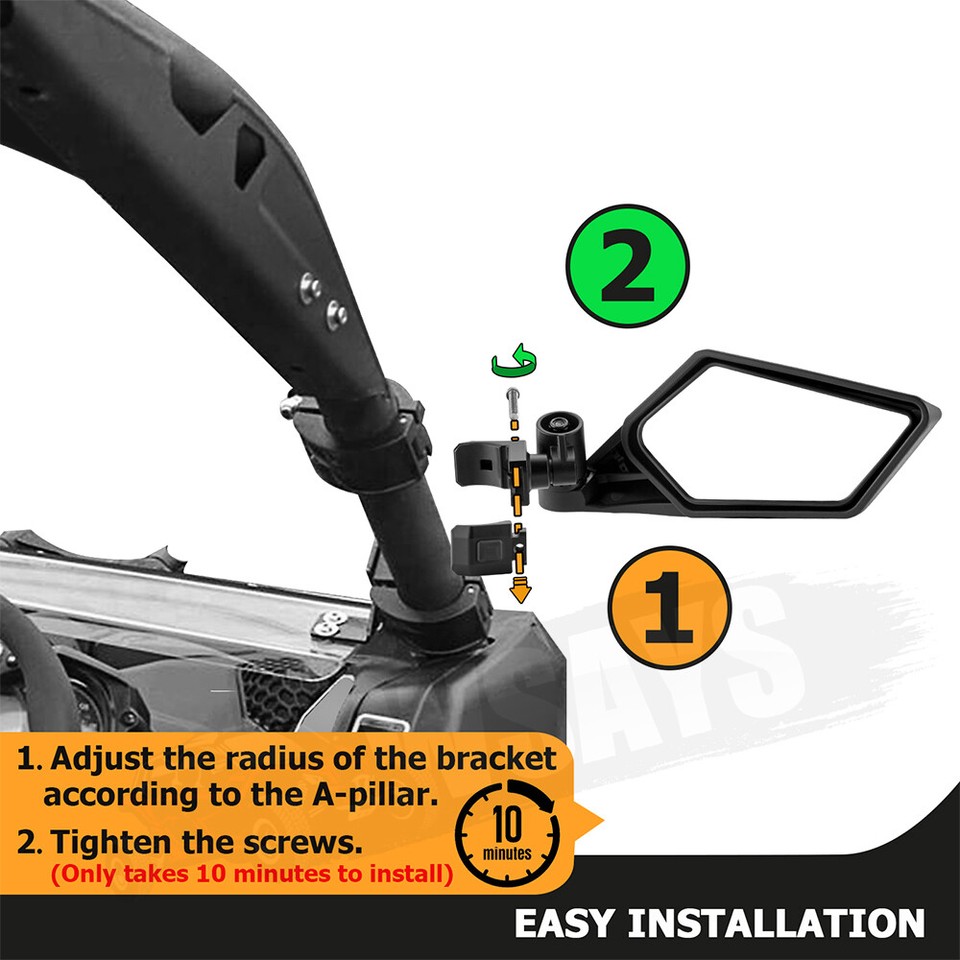 2

1

1. Adjust the radius of the bracket according to the A-pillar.

2. Tighten the screws.
(Only takes 10 minutes to install)

10 minutes

EASY INSTALLATION