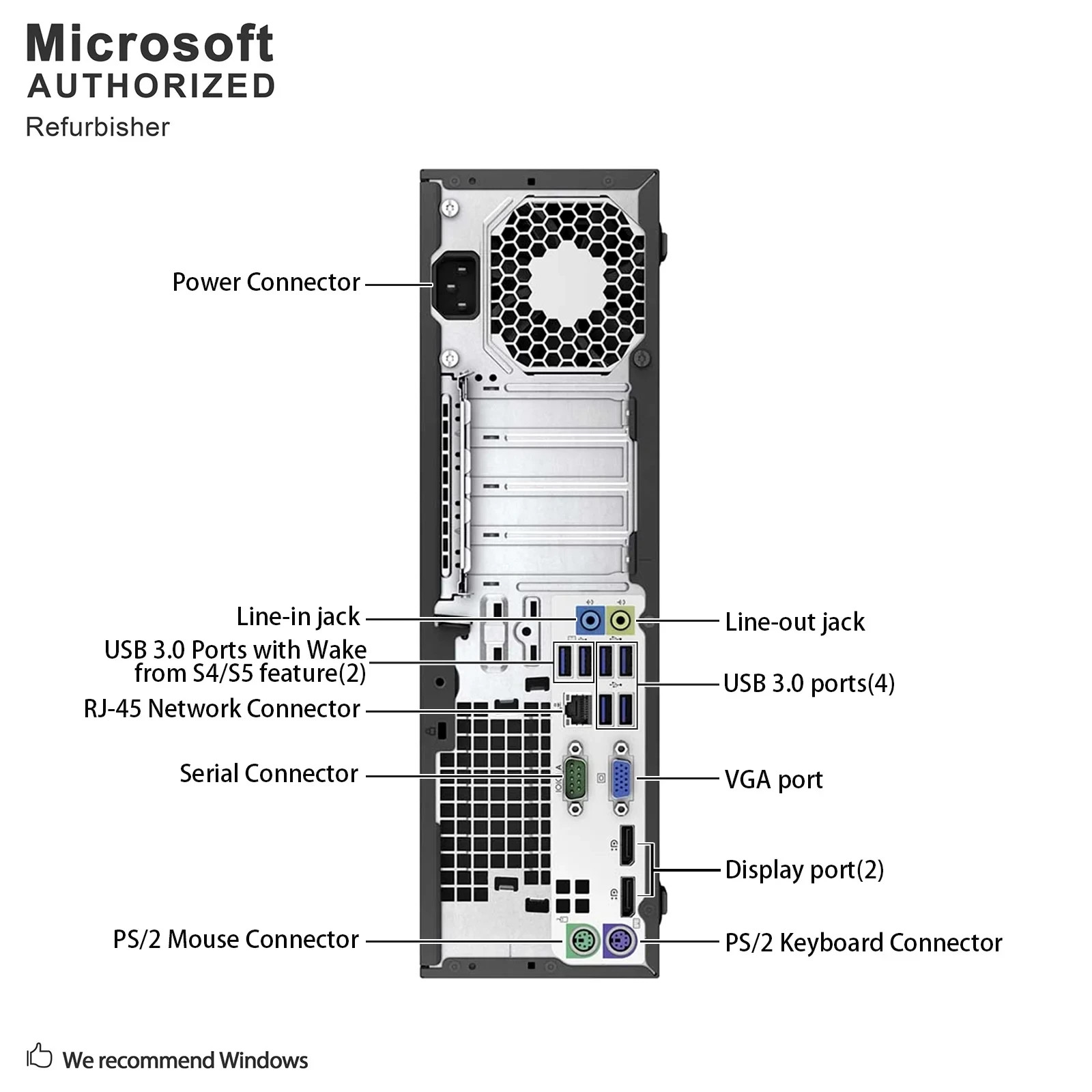 Microsoft
AUTHORIZED
Refurbisher

Power Connector

Line-in jack
USB 3.0 Ports with Wake from S4/S5 feature(2)
RJ-45 Network Connector
Serial Connector
PS/2 Mouse Connector

Line-out jack
USB 3.0 ports(4)
VGA port
Display port(2)
PS/2 Keyboard Connector

We recommend Windows