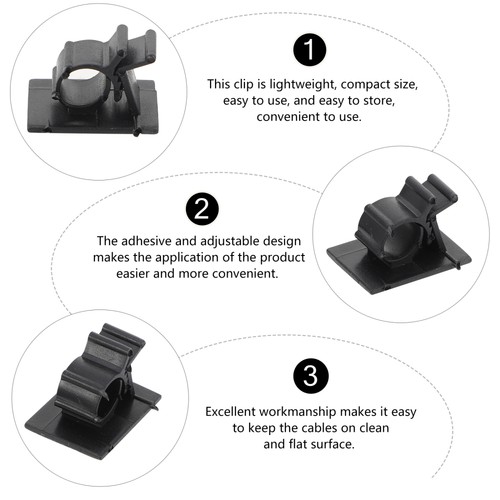 1

This clip is lightweight, compact size, easy to use, and easy to store, convenient to use.

2

The adhesive and adjustable design makes the application of the product easier and more convenient.

3

Excellent workmanship makes it easy to keep the cables on clean and flat surface.