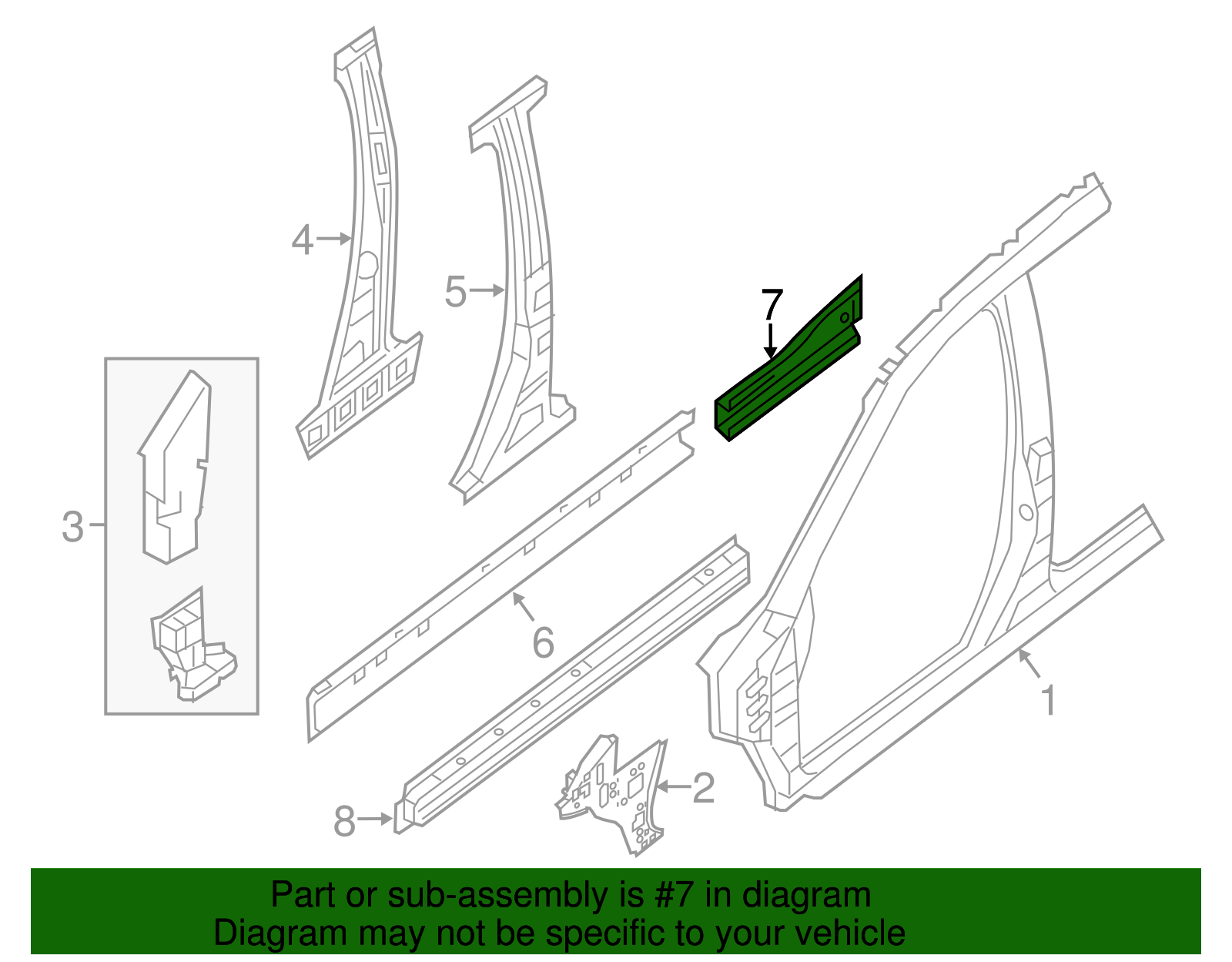 4
5
7
3
6
1
2
8

Part or sub-assembly is #7 in diagram
Diagram may not be specific to your vehicle