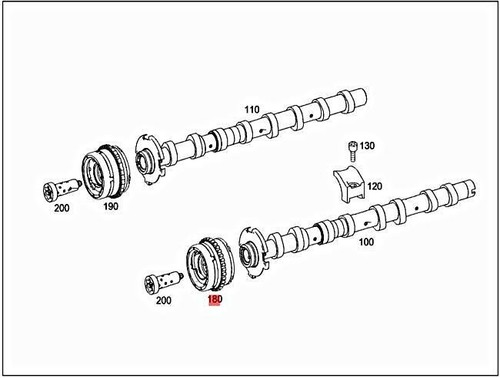 110

130

120

200

190

100

200

180