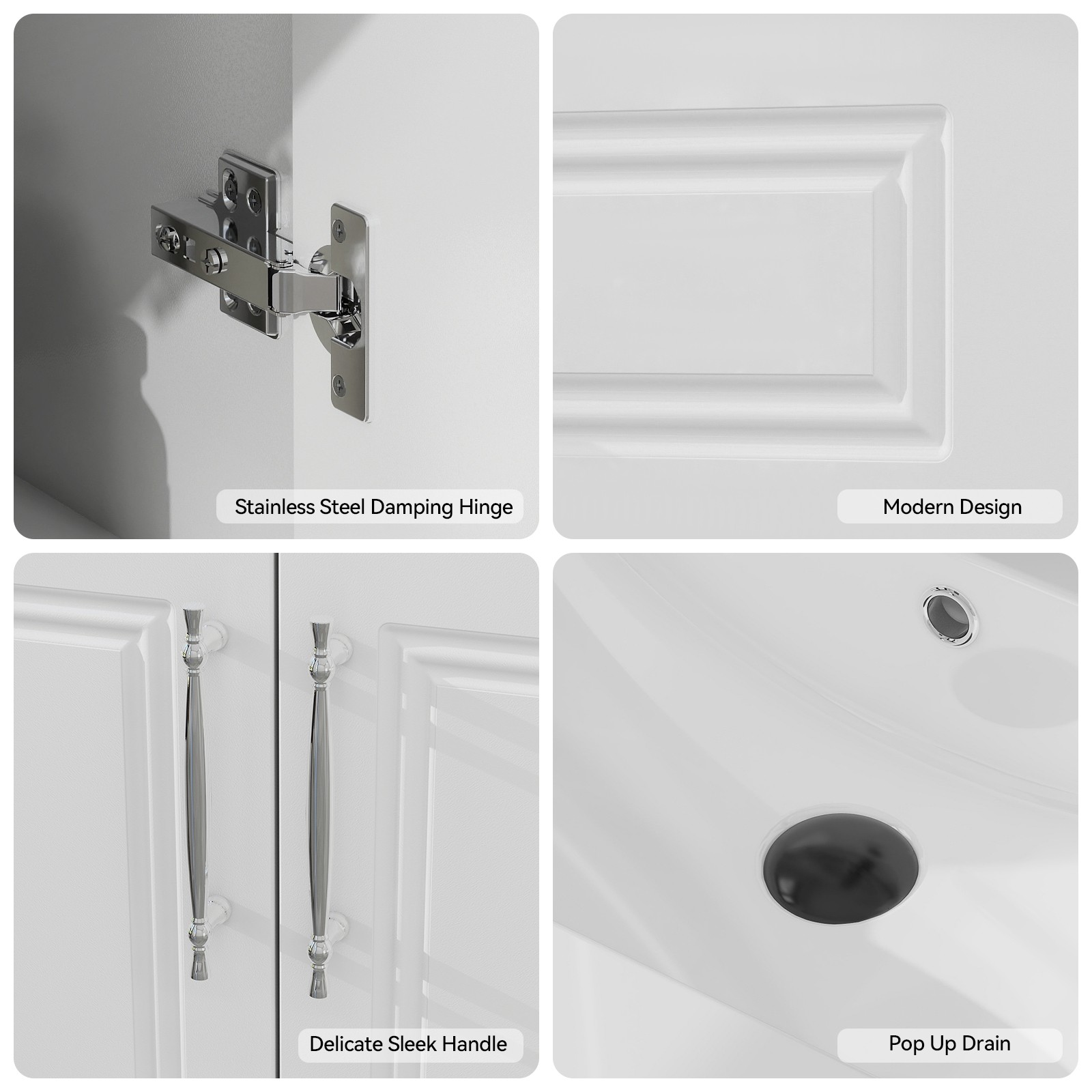 Stainless Steel Damping Hinge

Modern Design

Delicate Sleek Handle

Pop Up Drain