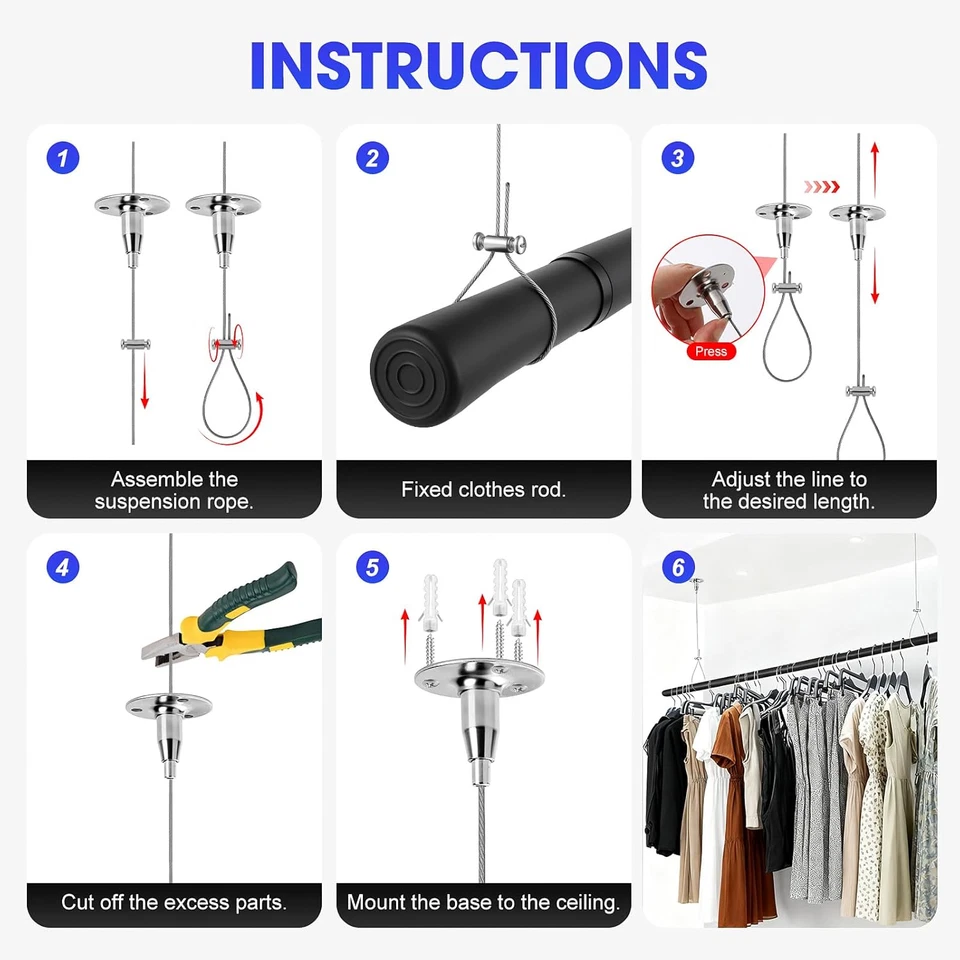 INSTRUCTIONS

1

Assemble the suspension rope.

2

Fixed clothes rod.

3

Press

Adjust the line to the desired length.

4

Cut off the excess parts.

5

Mount the base to the ceiling.

6