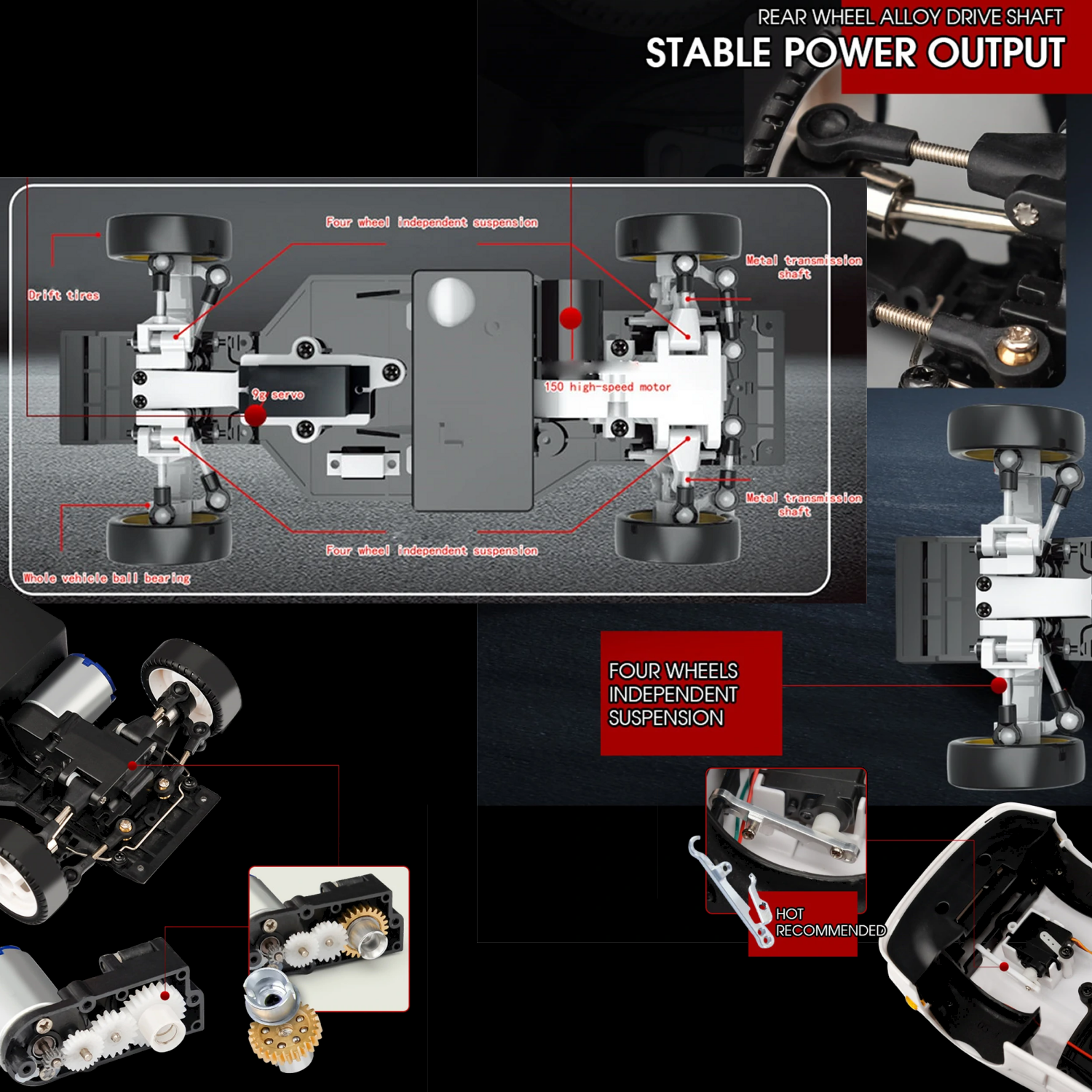 REAR WHEEL ALLOY DRIVE SHAFT
STABLE POWER OUTPUT

Four wheel independent suspension

Drift tires

Metal transmission shaft

9g servo

150 high-speed motor

Metal transmission shaft

Four wheel independent suspension

Whole vehicle ball bearing

FOUR WHEELS INDEPENDENT SUSPENSION

HOT RECOMMENDED