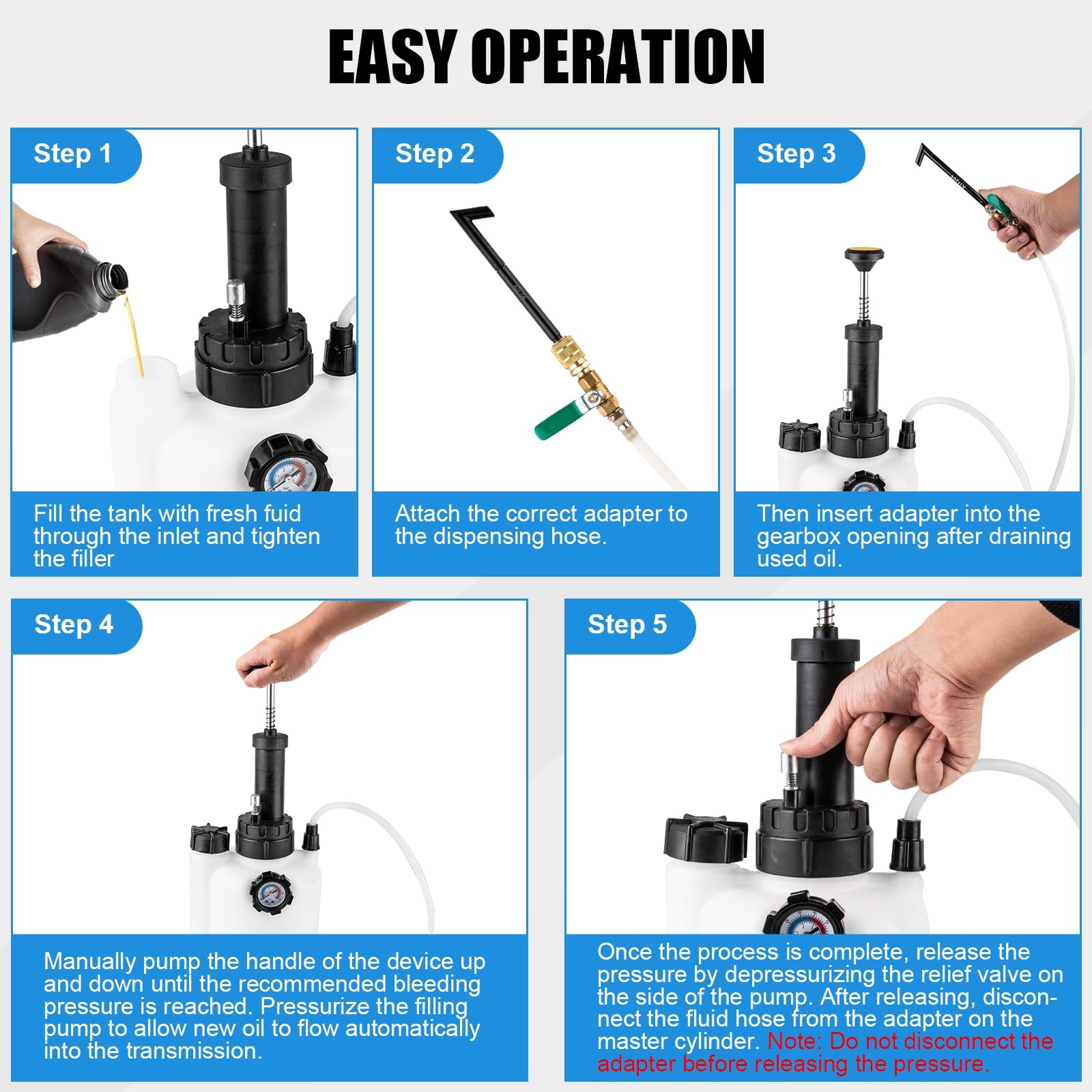 EASY OPERATION

Step 1

Fill the tank with fresh fuid through the inlet and tighten the filler

Step 2

Attach the correct adapter to the dispensing hose.

Step 3

Then insert adapter into the gearbox opening after draining used oil.

Step 4

Manually pump the handle of the device up and down until the recommended bleeding pressure is reached. Pressurize the filling pump to allow new oil to flow automatically into the transmission.

Step 5

Once the process is complete, release the pressure by depressurizing the relief valve on the side of the pump. After releasing, disconnect the fluid hose from the adapter on the master cylinder. Note: Do not disconnect the adapter before releasing the pressure.