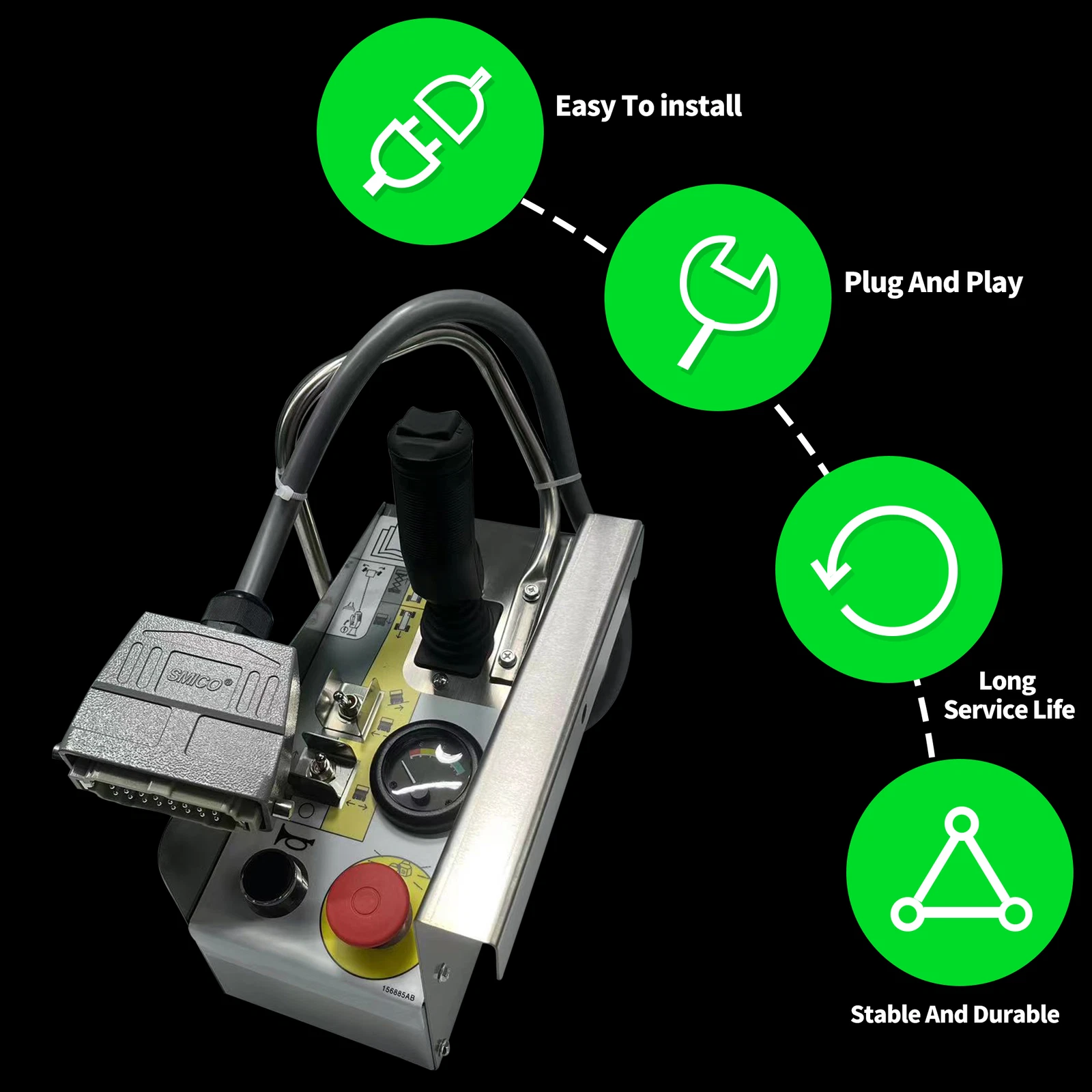 Easy To install

Plug And Play

Long Service Life

Stable And Durable

SMICO®

156885AB