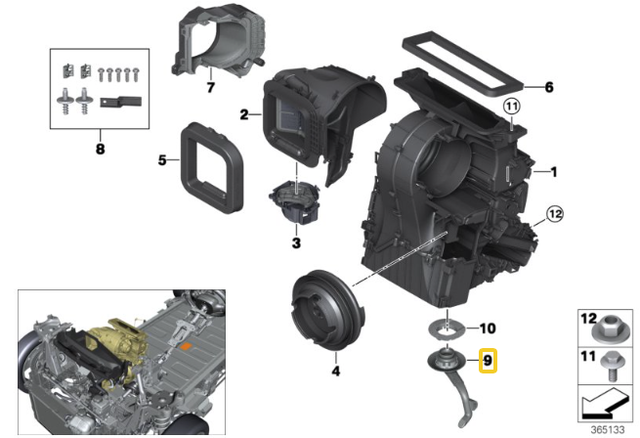 7
6
8
2
11
5
1
12
3
10
4
9
12
11
365133