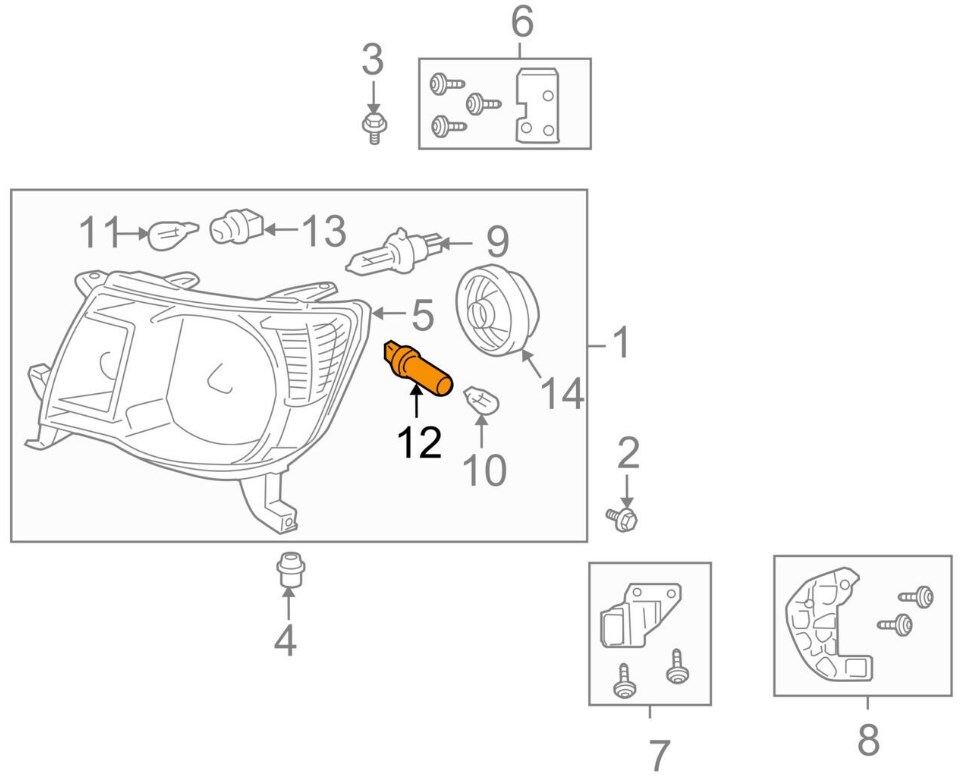 6
3
11
13
9
5
1
14
12
10
2
4
7
8