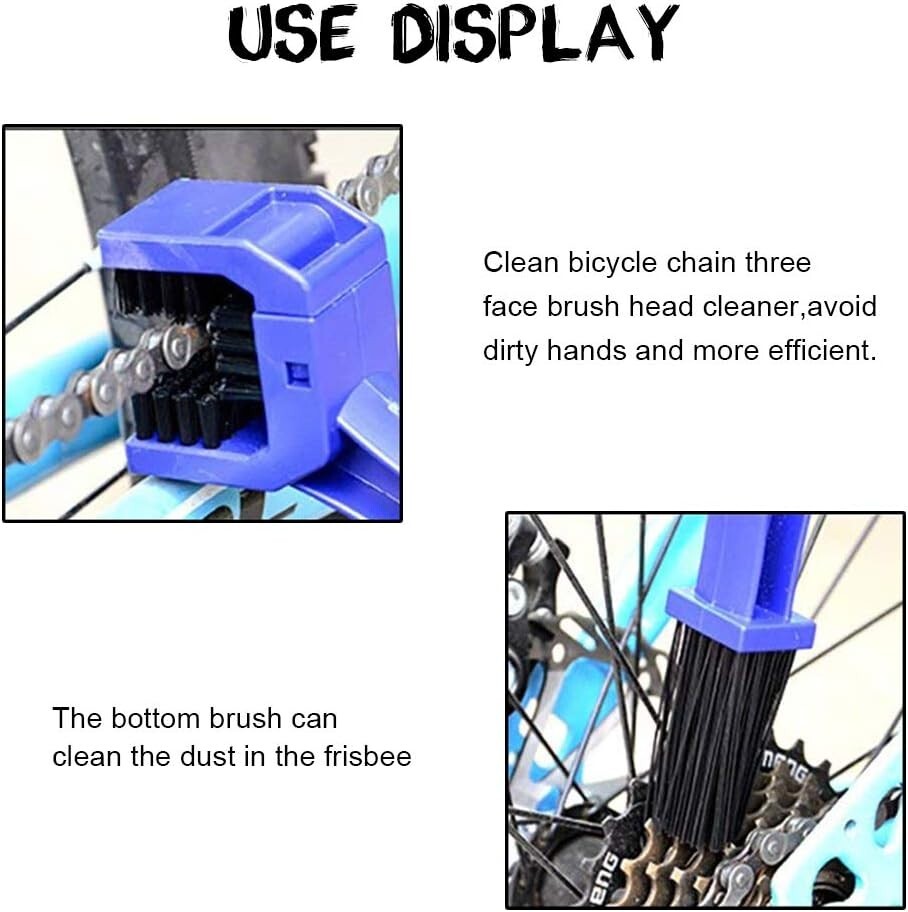 USE DISPLAY

Clean bicycle chain three face brush head cleaner,avoid dirty hands and more efficient.

The bottom brush can clean the dust in the frisbee