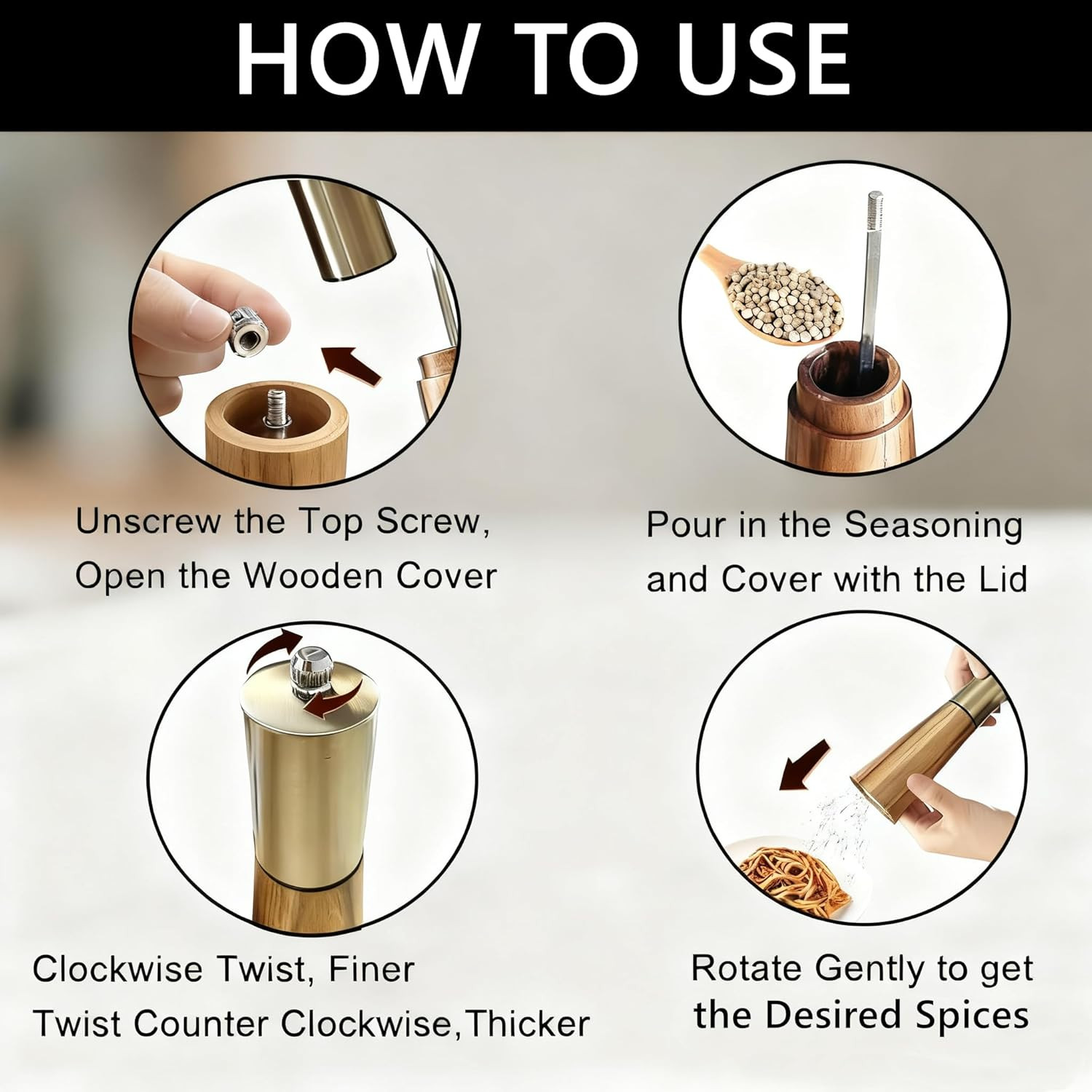 HOW TO USE

Unscrew the Top Screw, Open the Wooden Cover

Pour in the Seasoning and Cover with the Lid

Clockwise Twist, Finer Twist Counter Clockwise,Thicker

Rotate Gently to get the Desired Spices