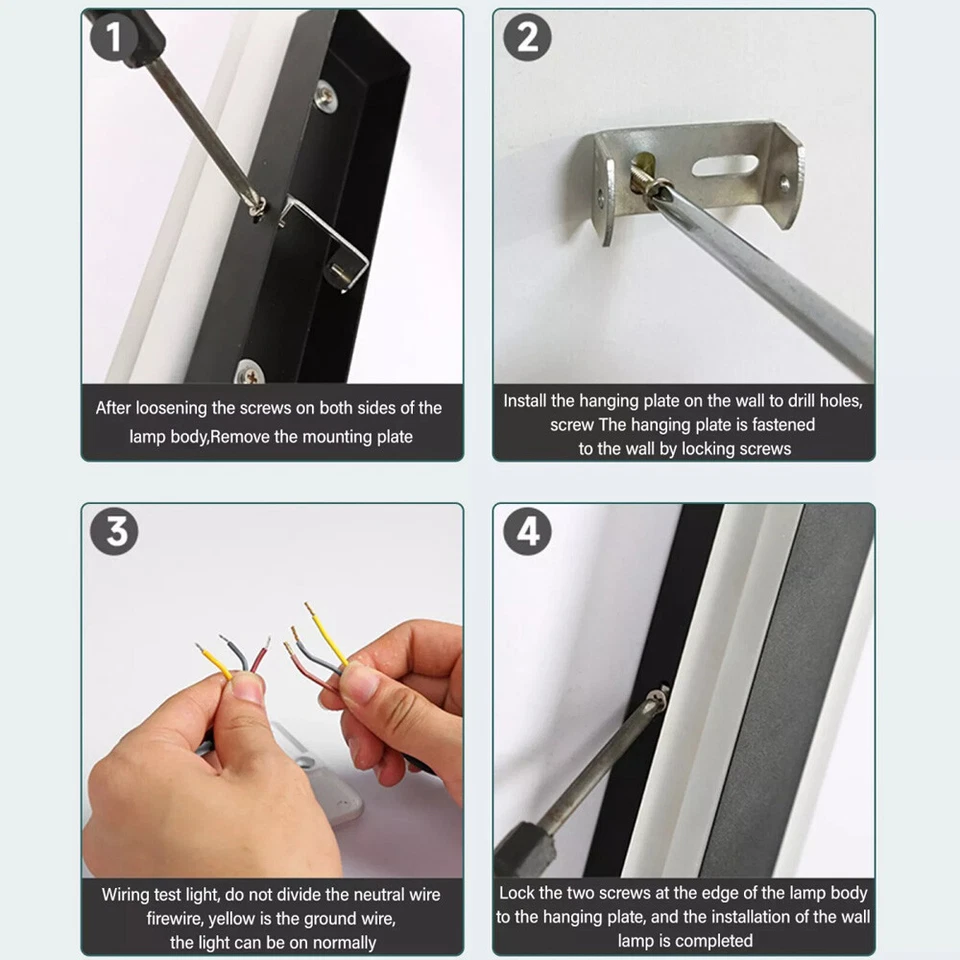 1

After loosening the screws on both sides of the lamp body,Remove the mounting plate

2

Install the hanging plate on the wall to drill holes, screw The hanging plate is fastened to the wall by locking screws

3

Wiring test light, do not divide the neutral wire firewire, yellow is the ground wire, the light can be on normally

4

Lock the two screws at the edge of the lamp body to the hanging plate, and the installation of the wall lamp is completed