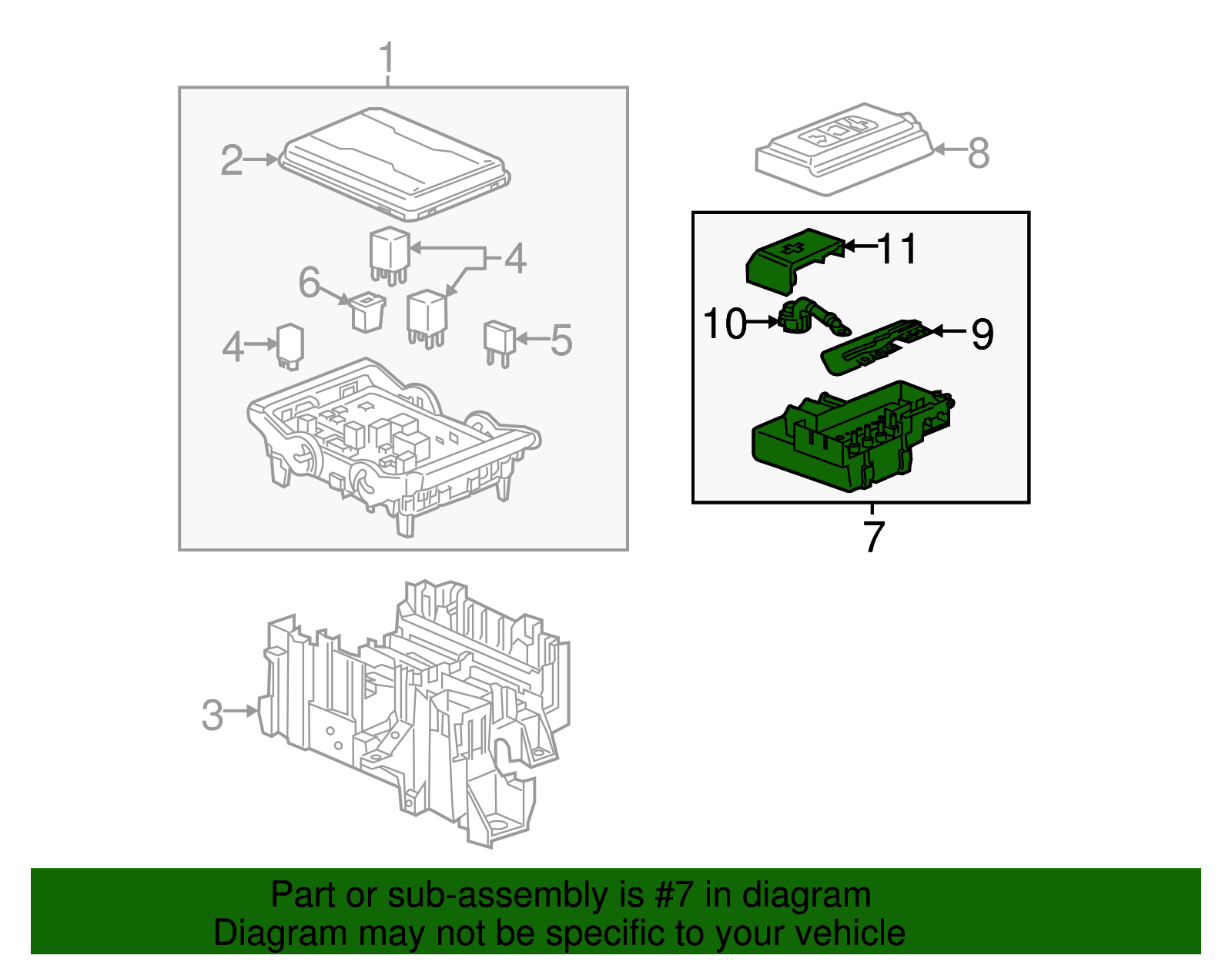 1
2
4
6
4
5
8
11
10
9
7
3

Part or sub-assembly is #7 in diagram
Diagram may not be specific to your vehicle