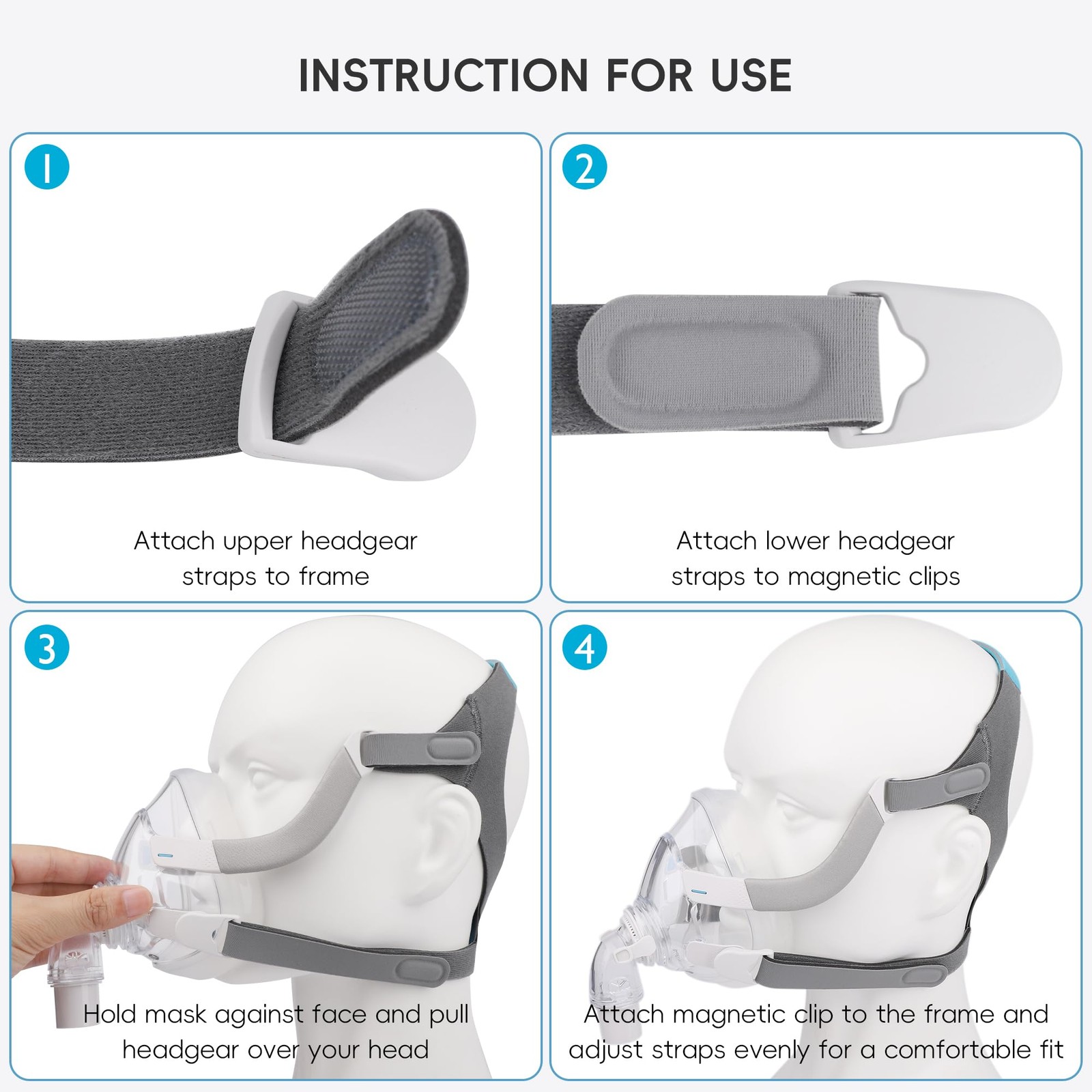 INSTRUCTION FOR USE

1

Attach upper headgear straps to frame

2

Attach lower headgear straps to magnetic clips

3

Hold mask against face and pull headgear over your head

4

Attach magnetic clip to the frame and adjust straps evenly for a comfortable fit