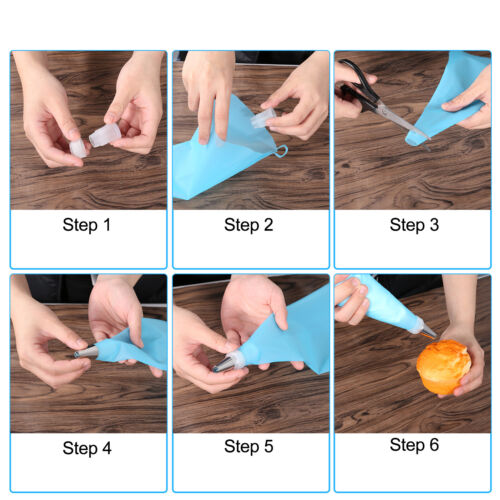 Step 1

Step 2

Step 3

Step 4

Step 5

Step 6