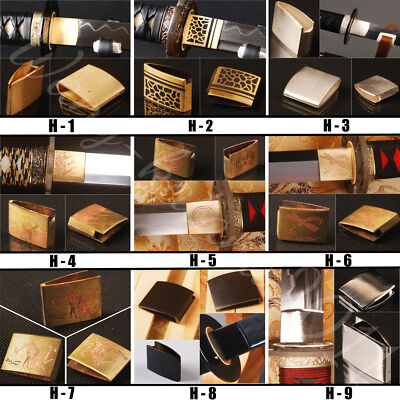 H-1

H-2

H-3

H-4

H-5

H-6

H-7

H-8

H-9