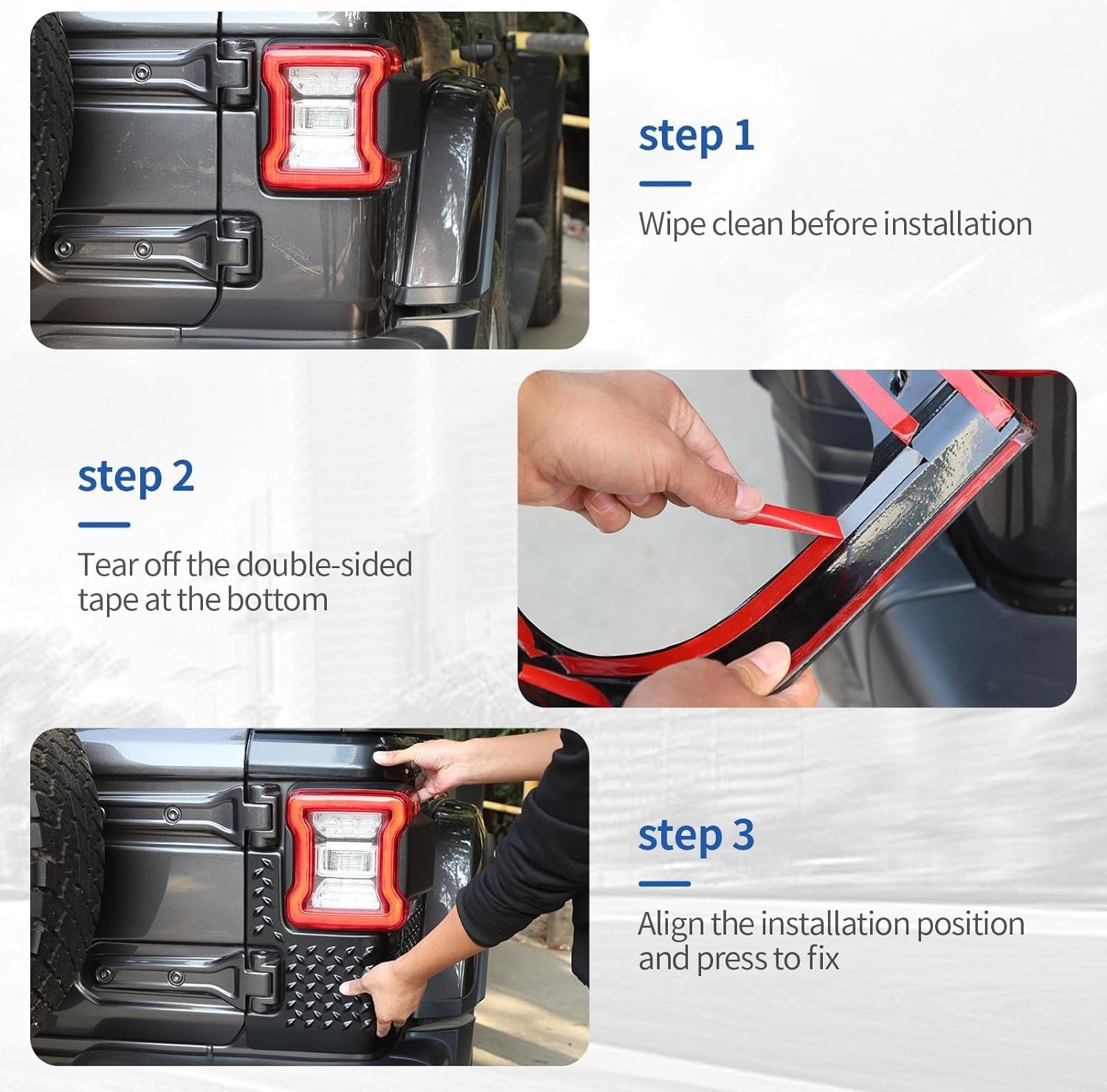 step 1

Wipe clean before installation

step 2

Tear off the double-sided tape at the bottom

step 3

Align the installation position and press to fix