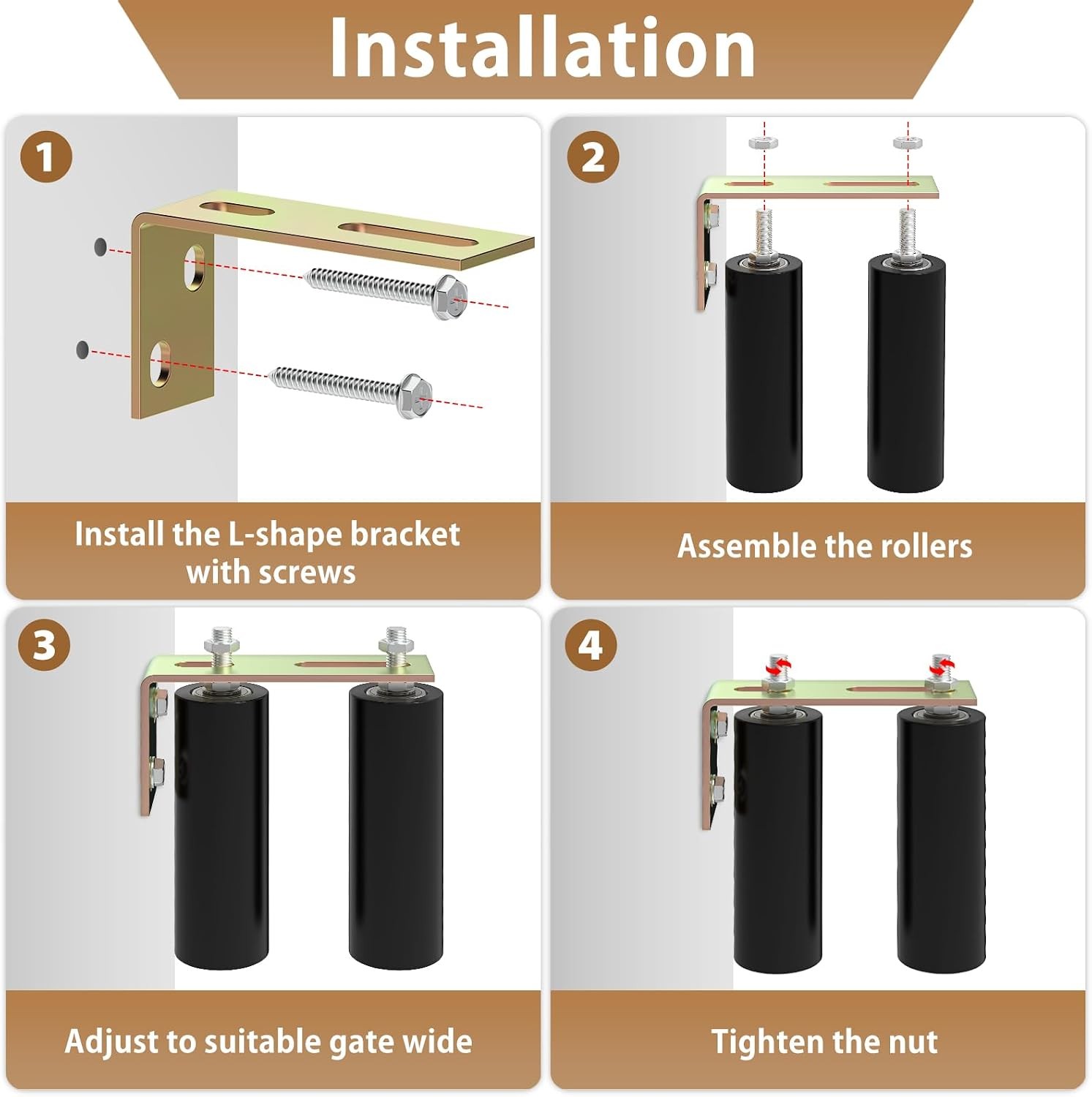 Installation

1

Install the L-shape bracket with screws

2

Assemble the rollers

3

Adjust to suitable gate wide

4

Tighten the nut