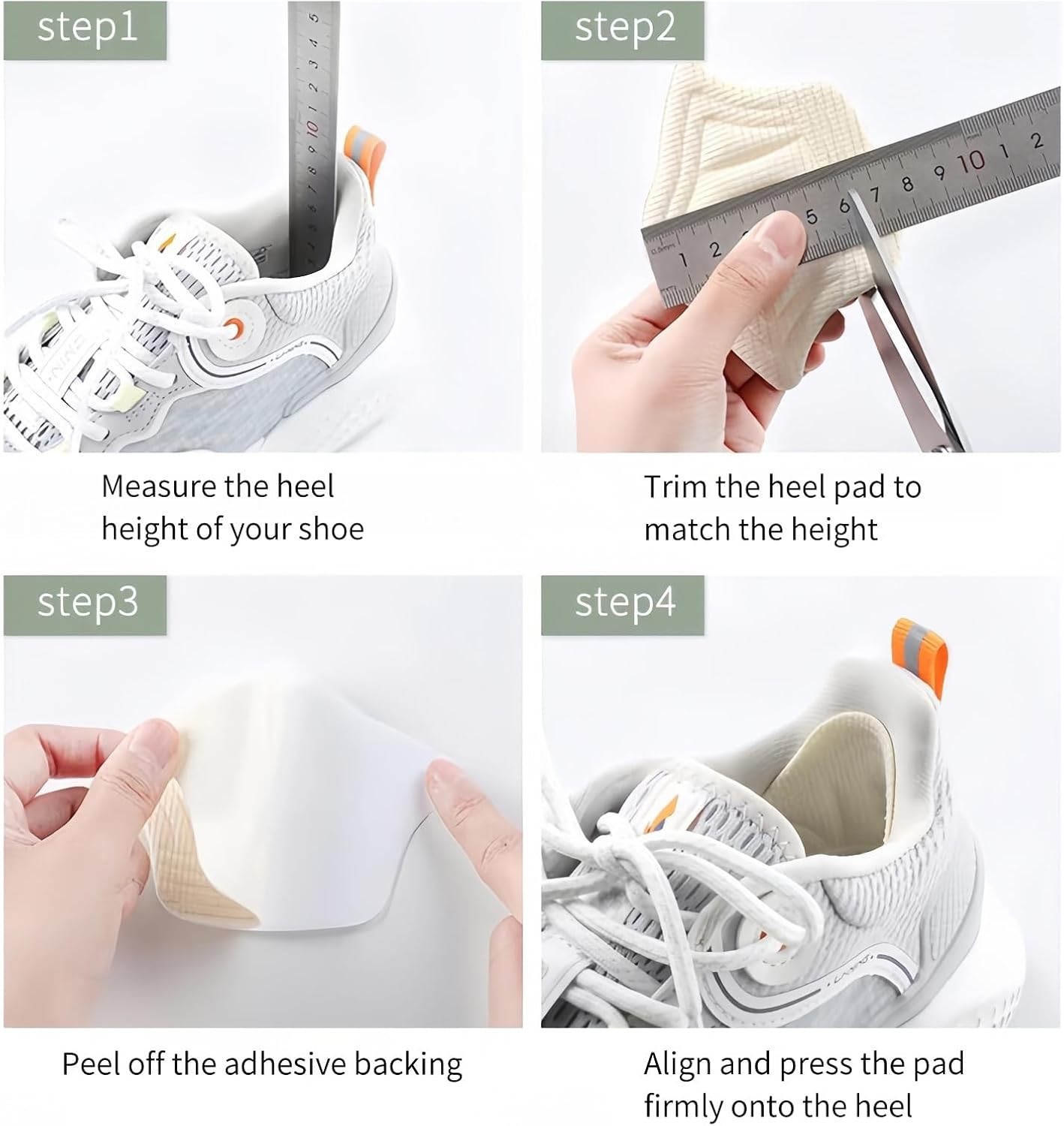 step1

Measure the heel height of your shoe

step2

Trim the heel pad to match the height

step3

Peel off the adhesive backing

step4

Align and press the pad firmly onto the heel