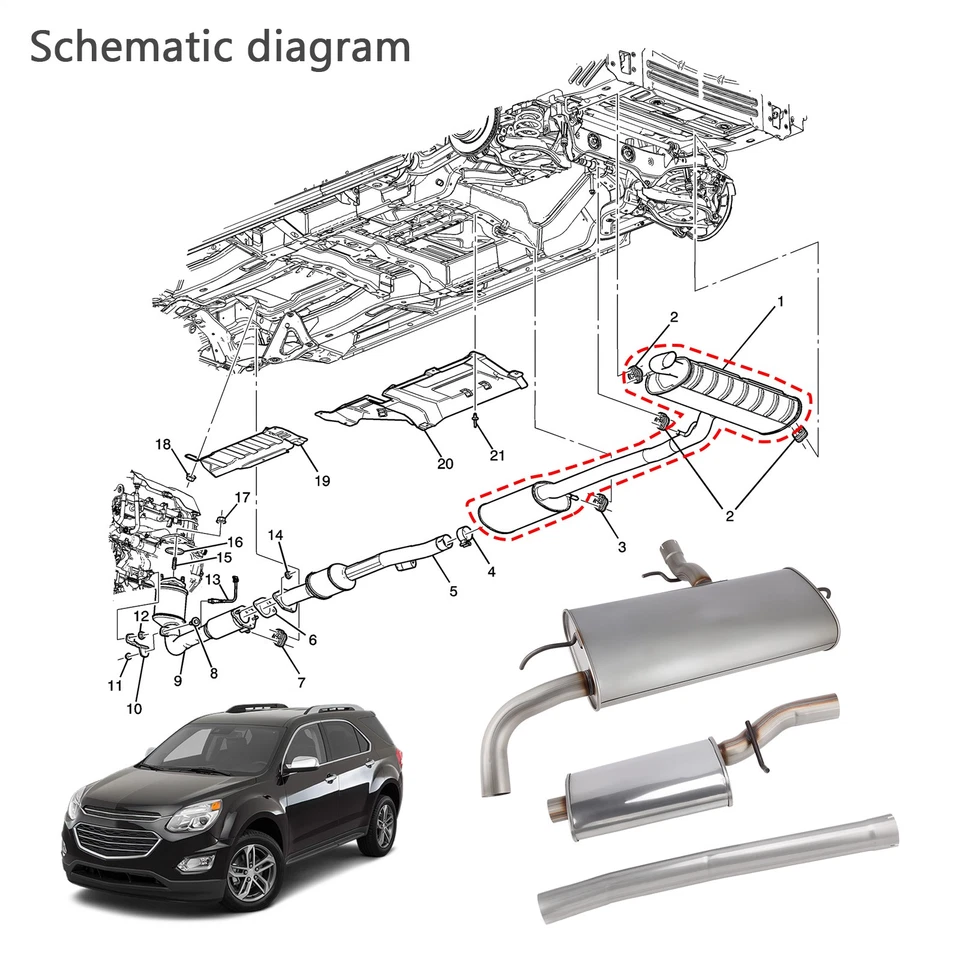 Schematic diagram

1
2
2
2
3
4
5
6
7
8
9
10
11
12
13
14
15
16
17
18
19
20
21