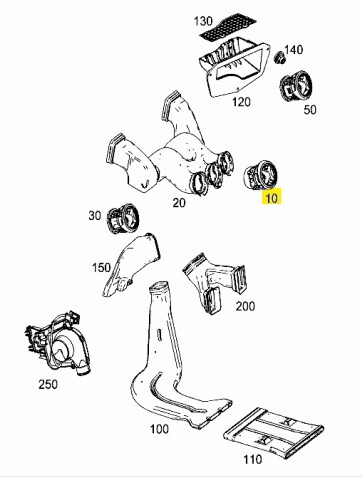 130
140
120
50
20
10
30
150
200
250
100
110