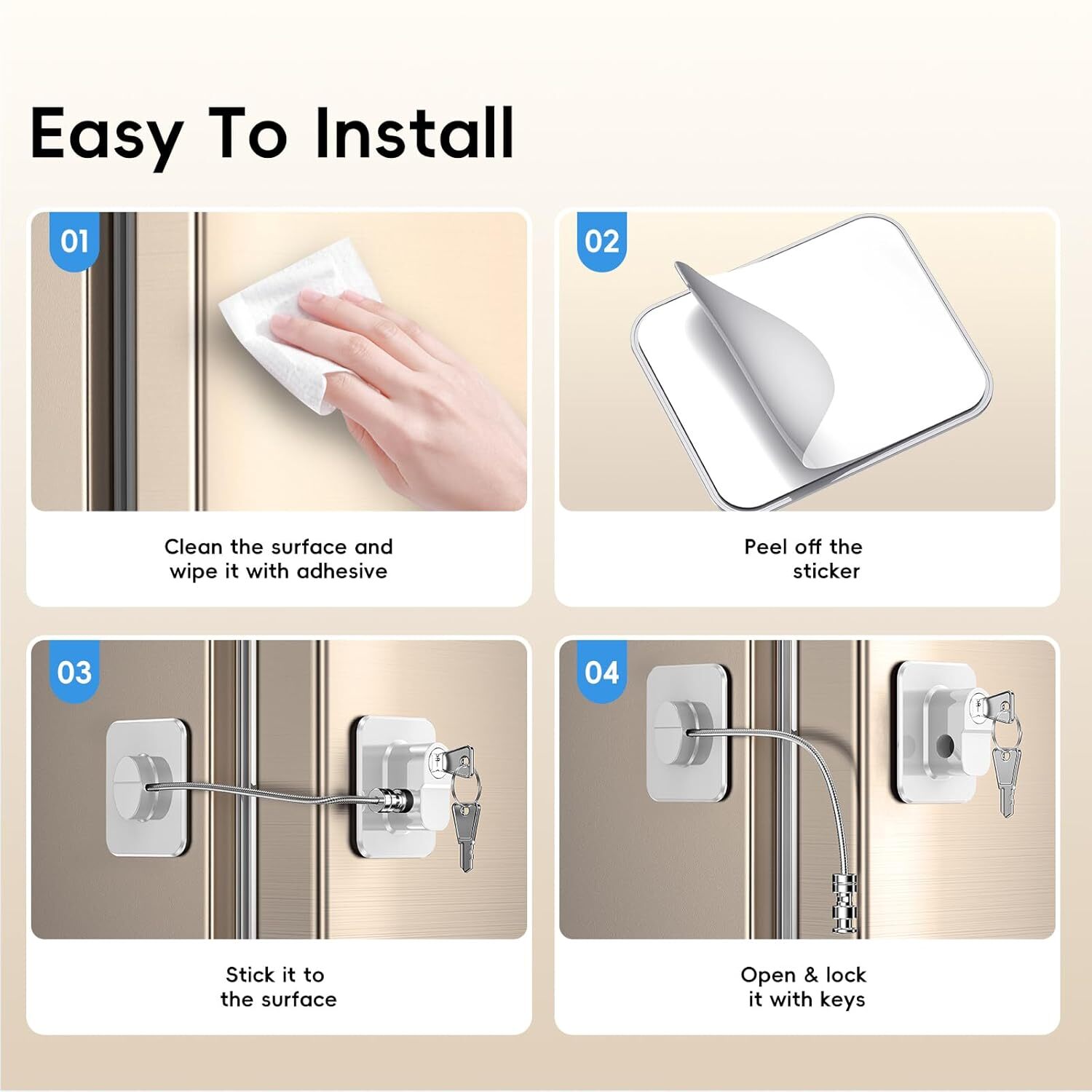 Easy To Install

01

Clean the surface and wipe it with adhesive

02

Peel off the sticker

03

Stick it to the surface

04

Open & lock it with keys