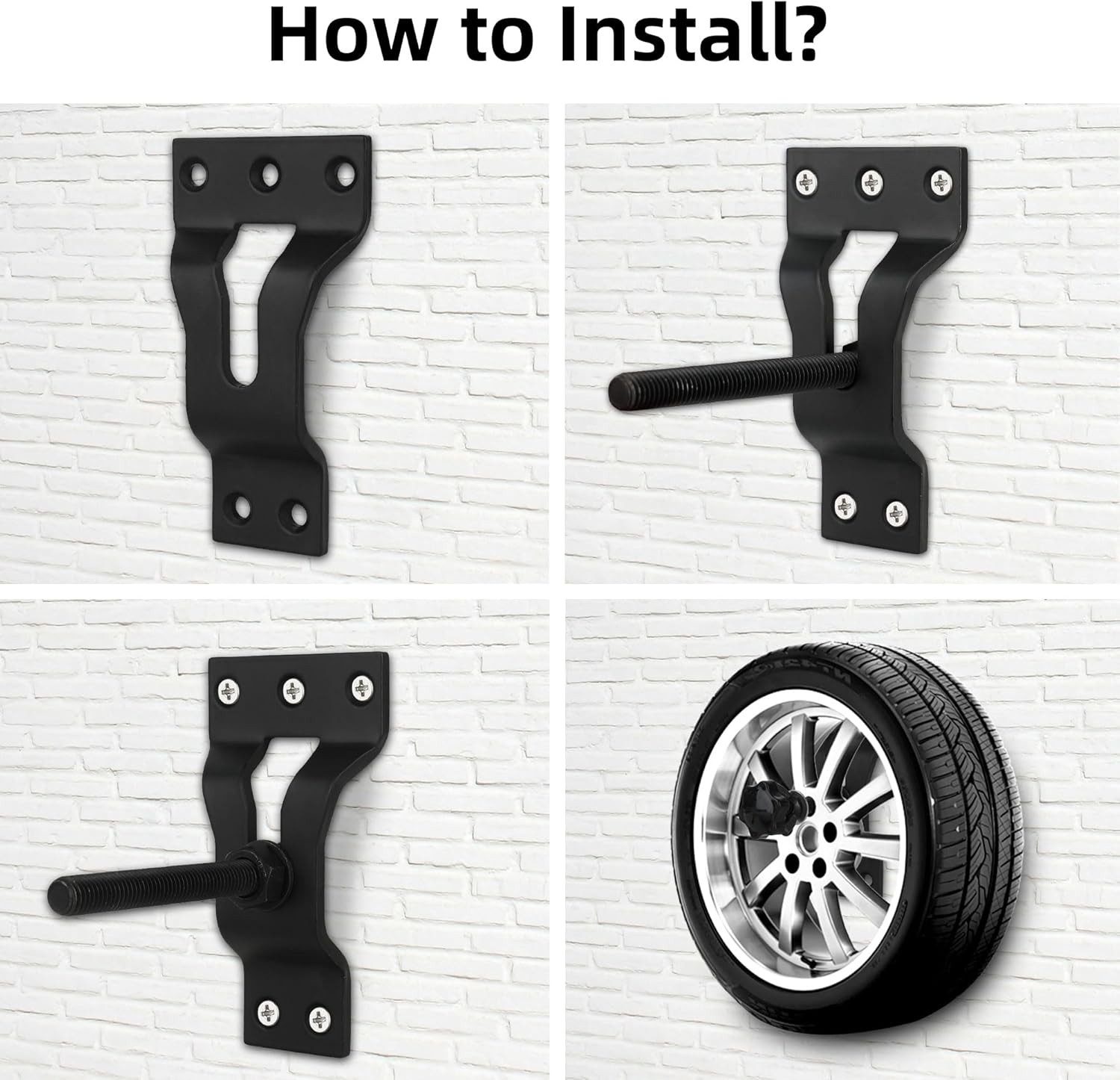 How to Install?