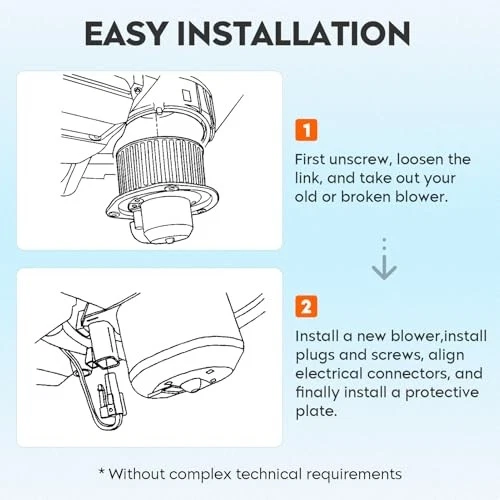 EASY INSTALLATION

1

First unscrew, loosen the link, and take out your old or broken blower.

2

Install a new blower,install plugs and screws, align electrical connectors, and finally install a protective plate.

* Without complex technical requirements