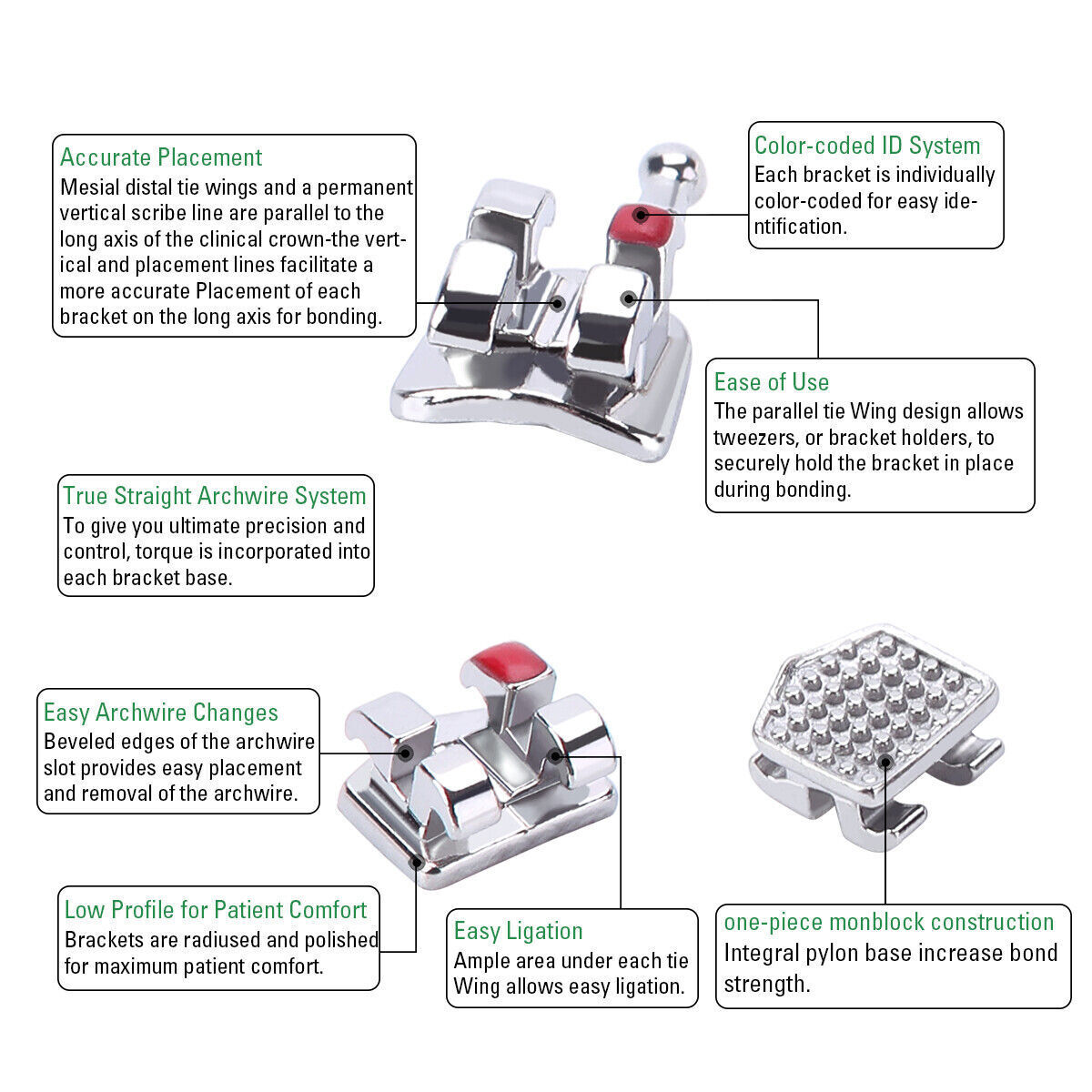 Accurate Placement
Mesial distal tie wings and a permanent vertical scribe line are parallel to the long axis of the clinical crown-the vertical and placement lines facilitate a more accurate Placement of each bracket on the long axis for bonding.

Color-coded ID System
Each bracket is individually color-coded for easy identification.

Ease of Use
The parallel tie Wing design allows tweezers, or bracket holders, to securely hold the bracket in place during bonding.

True Straight Archwire System
To give you ultimate precision and control, torque is incorporated into each bracket base.

Easy Archwire Changes
Beveled edges of the archwire slot provides easy placement and removal of the archwire.

Low Profile for Patient Comfort
Brackets are radiused and polished for maximum patient comfort.

Easy Ligation
Ample area under each tie Wing allows easy ligation.

one-piece monblock construction
Integral pylon base increase bond strength.