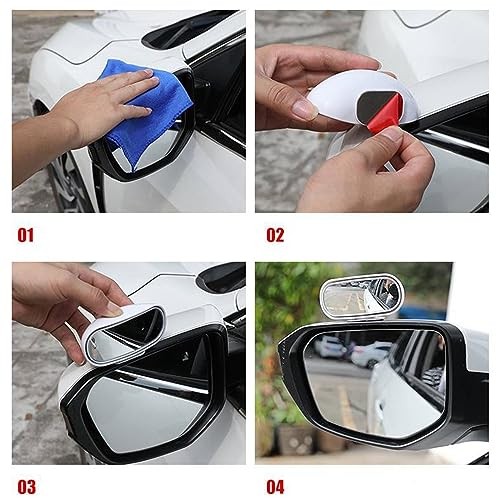 01

02

03

04