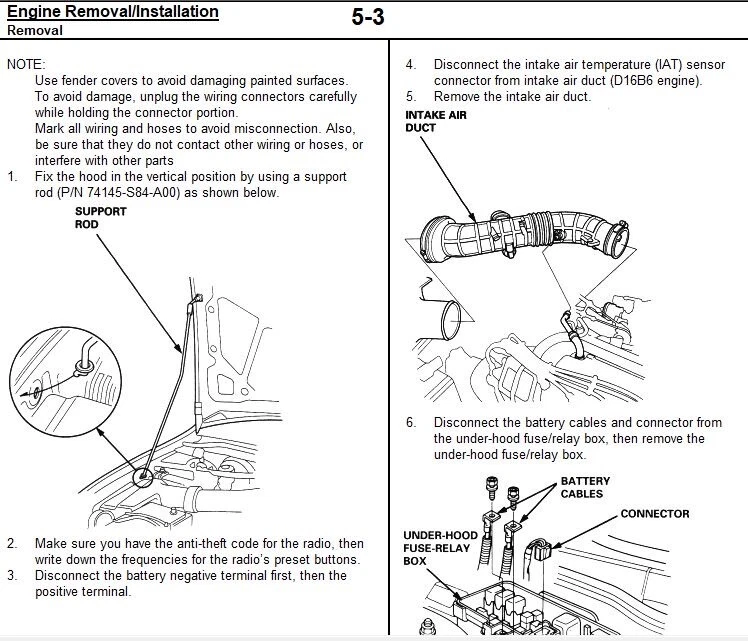 Engine Removal/Installation
Removal

5-3

NOTE:
Use fender covers to avoid damaging painted surfaces.
To avoid damage, unplug the wiring connectors carefully while holding the connector portion.
Mark all wiring and hoses to avoid misconnection. Also, be sure that they do not contact other wiring or hoses, or interfere with other parts

1. Fix the hood in the vertical position by using a support rod (P/N 74145-S84-A00) as shown below.

SUPPORT ROD

2. Make sure you have the anti-theft code for the radio, then write down the frequencies for the radio's preset buttons.
3. Disconnect the battery negative terminal first, then the positive terminal.

4. Disconnect the intake air temperature (IAT) sensor connector from intake air duct (D16B6 engine).
5. Remove the intake air duct.

INTAKE AIR DUCT

6. Disconnect the battery cables and connector from the under-hood fuse/relay box, then remove the under-hood fuse/relay box.

BATTERY CABLES

CONNECTOR

UNDER-HOOD FUSE-RELAY BOX