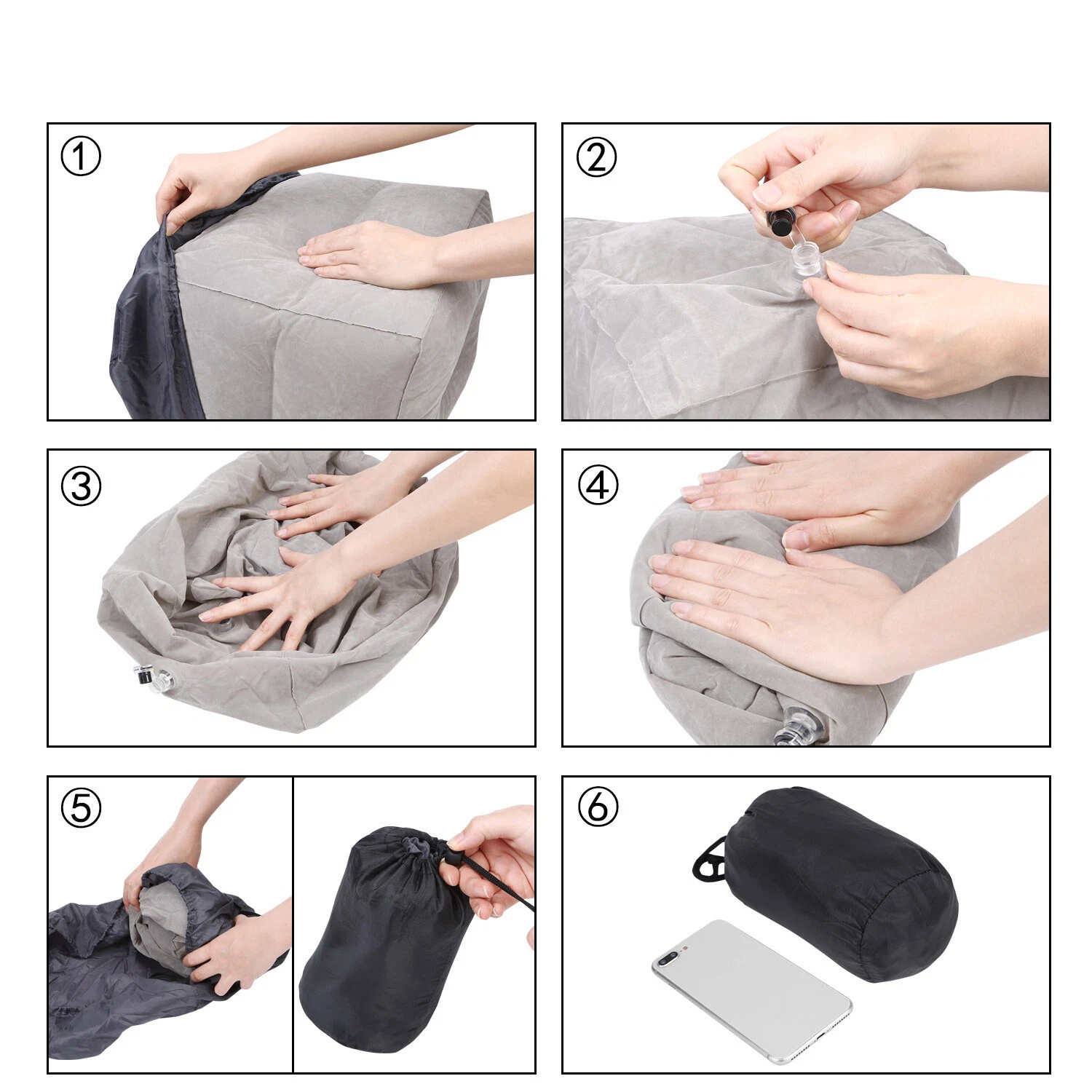 ①

②

③

④

⑤

⑥